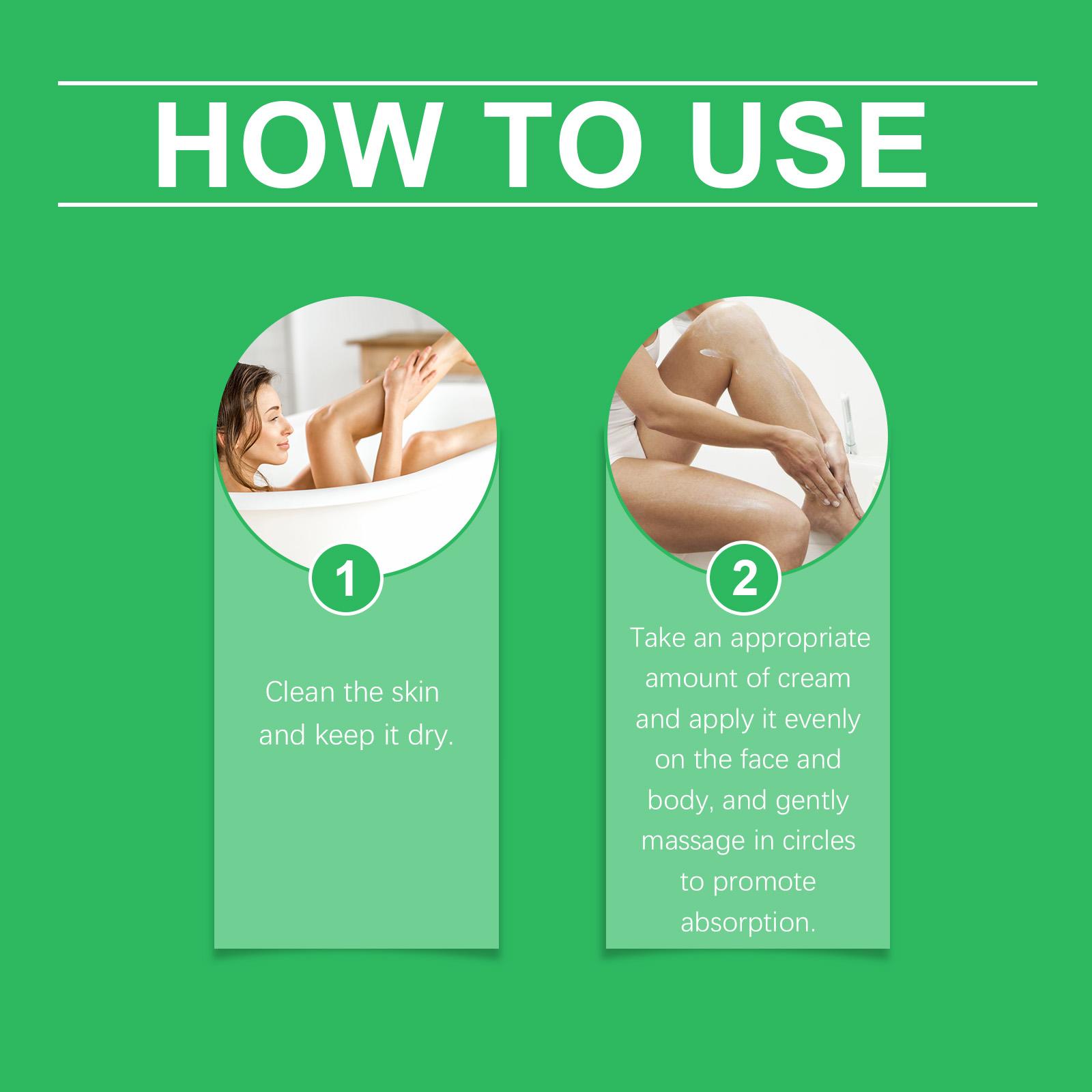 HOW TO USE

1

Clean the skin and keep it dry.

2

Take an appropriate amount of cream and apply it evenly on the face and body, and gently massage in circles to promote absorption.