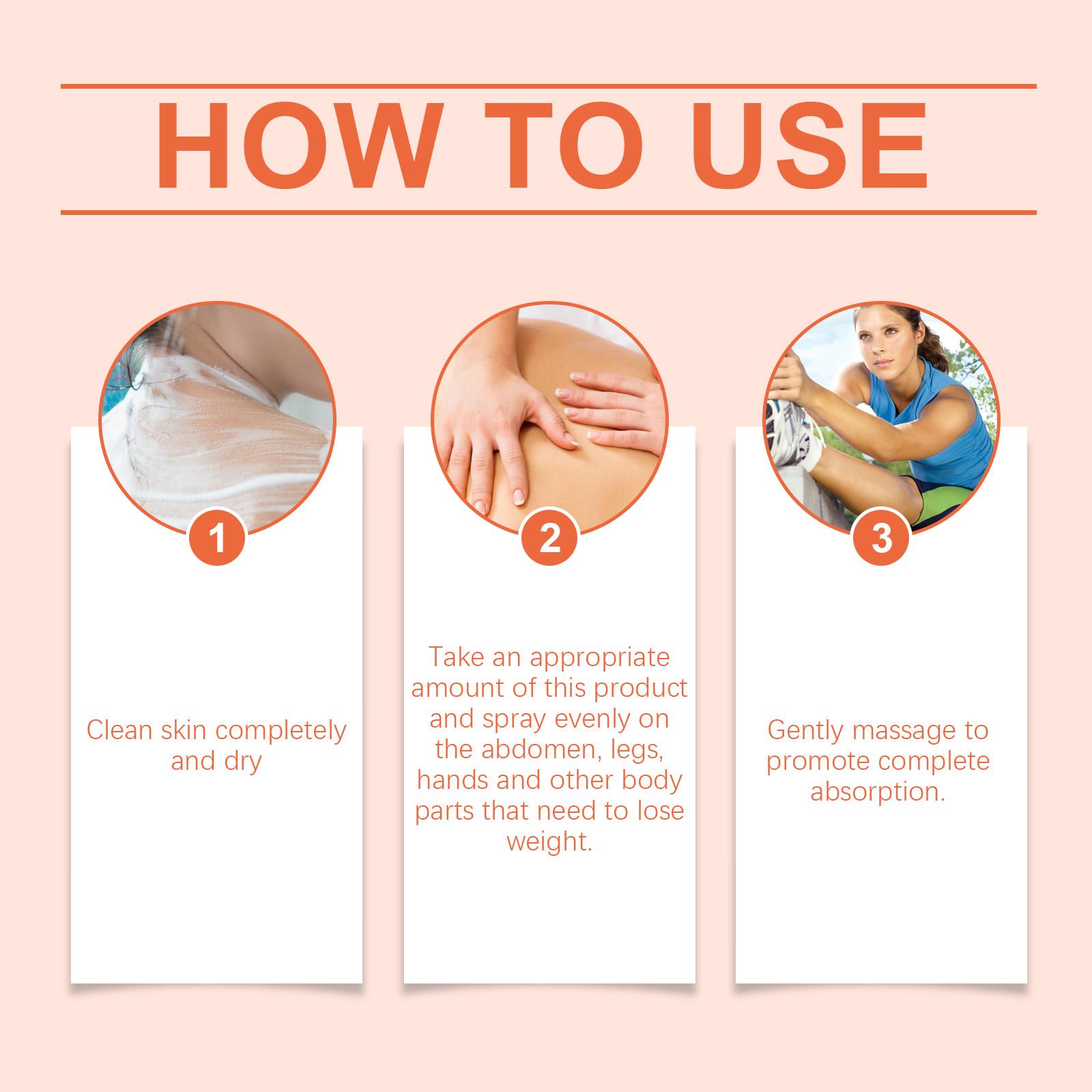 HOW TO USE

1

Clean skin completely and dry

2

Take an appropriate amount of this product and spray evenly on the abdomen, legs, hands and other body parts that need to lose weight.

3

Gently massage to promote complete absorption.