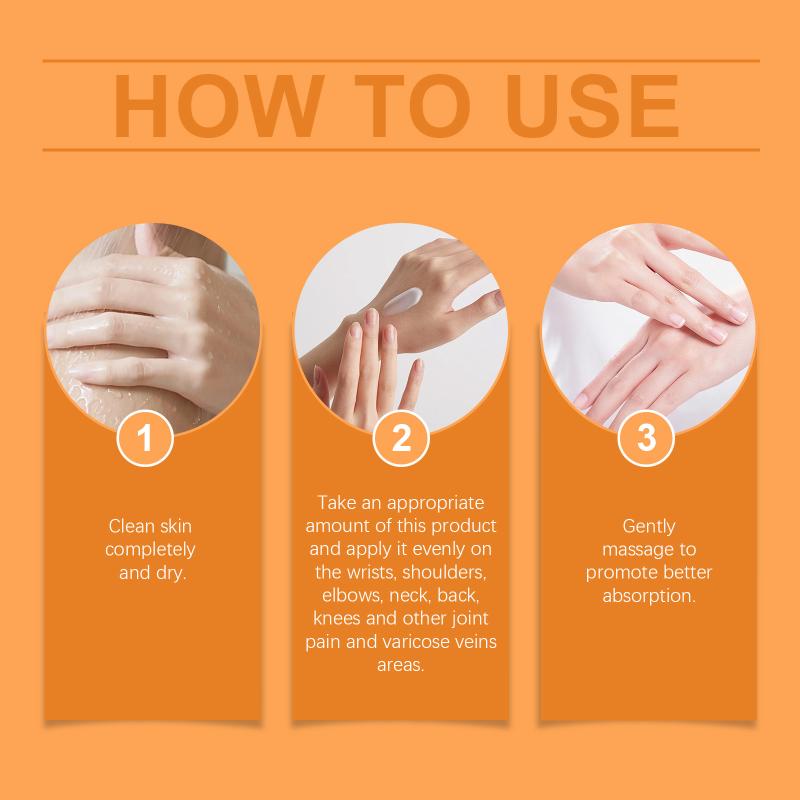 HOW TO USE

1

Clean skin completely and dry.

2

Take an appropriate amount of this product and apply it evenly on the wrists, shoulders, elbows, neck, back, knees and other joint pain and varicose veins areas.

3

Gently massage to promote better absorption.