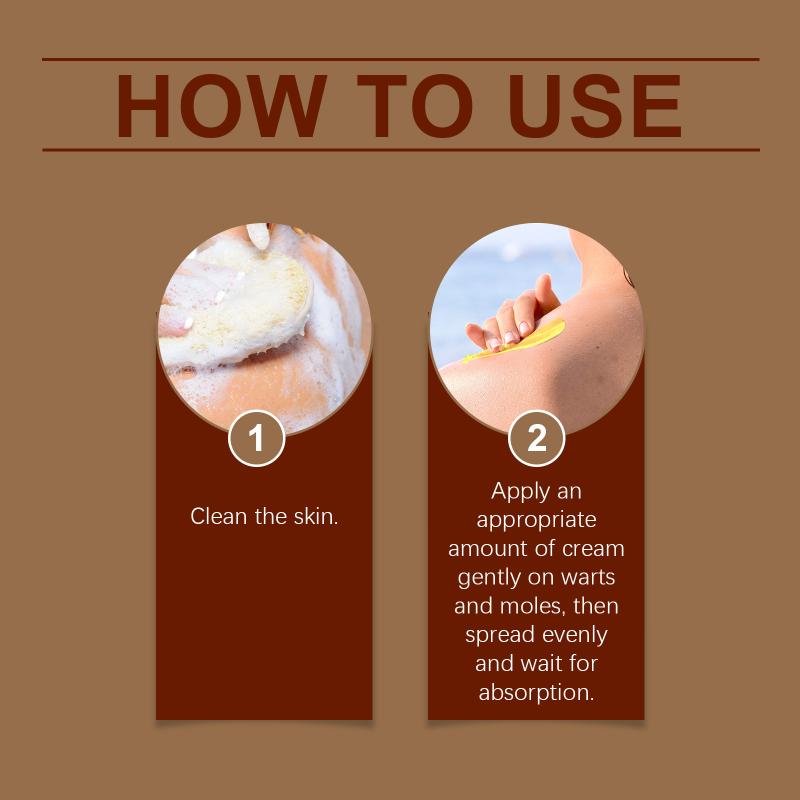 HOW TO USE

1

Clean the skin.

2

Apply an appropriate amount of cream gently on warts and moles, then spread evenly and wait for absorption.