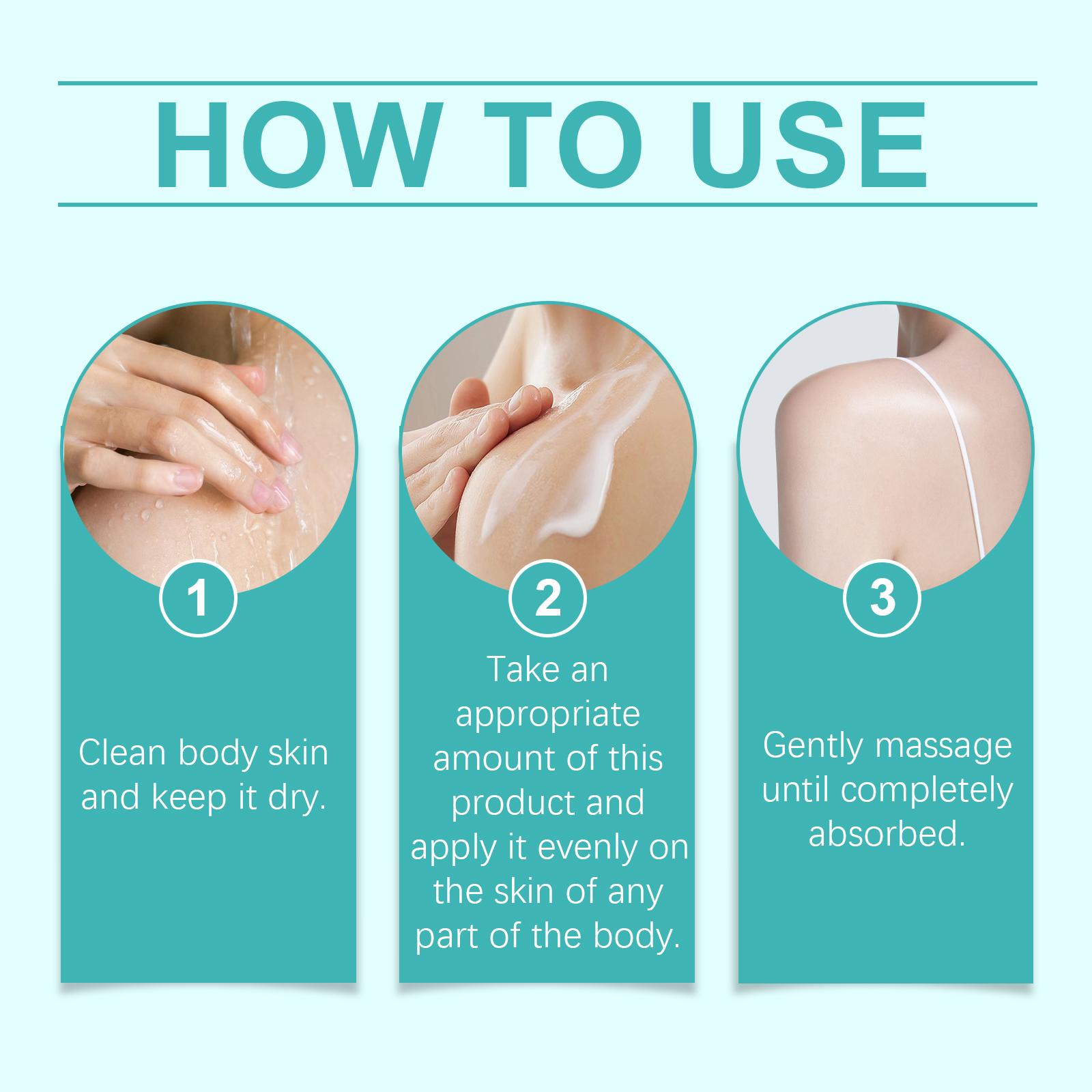 HOW TO USE

1

Clean body skin and keep it dry.

2

Take an appropriate amount of this product and apply it evenly on the skin of any part of the body.

3

Gently massage until completely absorbed.