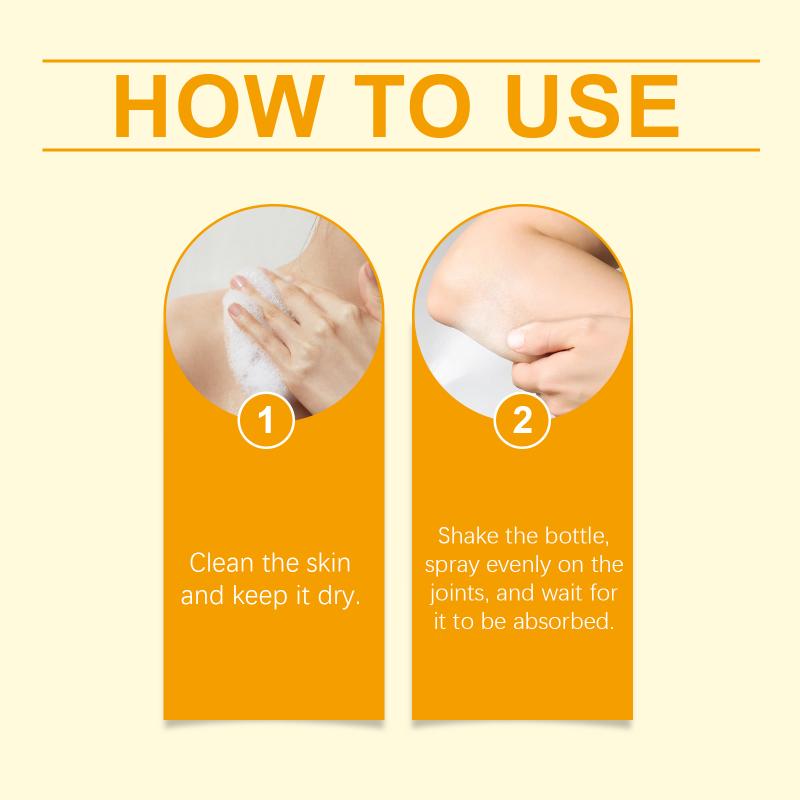 HOW TO USE

1

Clean the skin and keep it dry.

2

Shake the bottle, spray evenly on the joints, and wait for it to be absorbed.