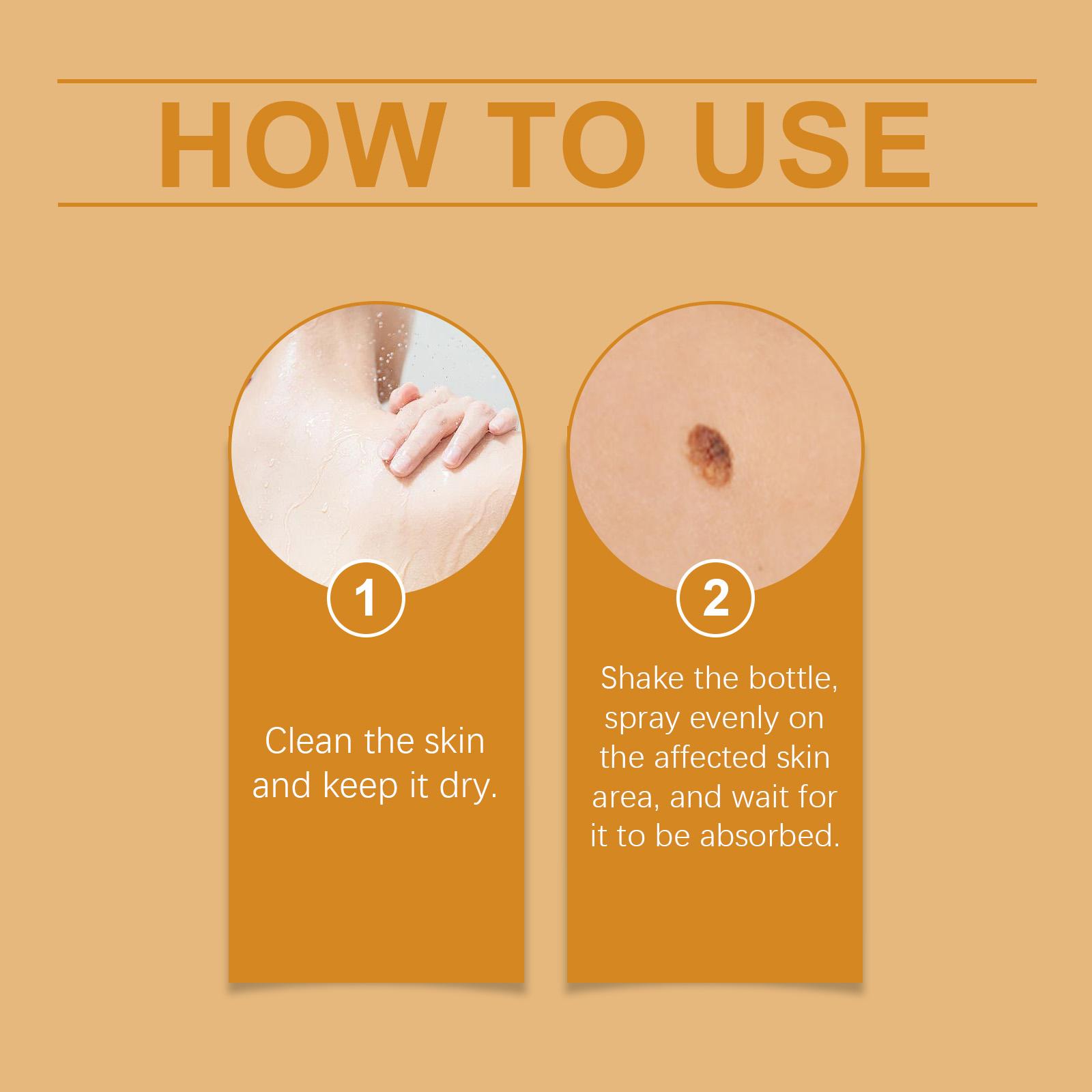 HOW TO USE

1

Clean the skin and keep it dry.

2

Shake the bottle, spray evenly on the affected skin area, and wait for it to be absorbed.