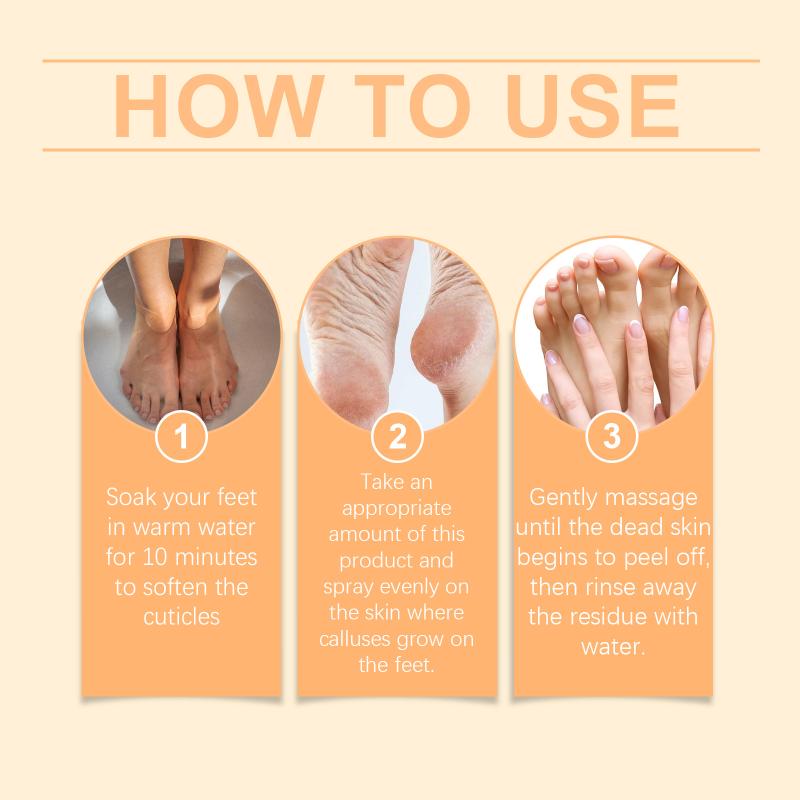 HOW TO USE

1

Soak your feet in warm water for 10 minutes to soften the cuticles

2

Take an appropriate amount of this product and spray evenly on the skin where calluses grow on the feet.

3

Gently massage until the dead skin begins to peel off, then rinse away the residue with water.