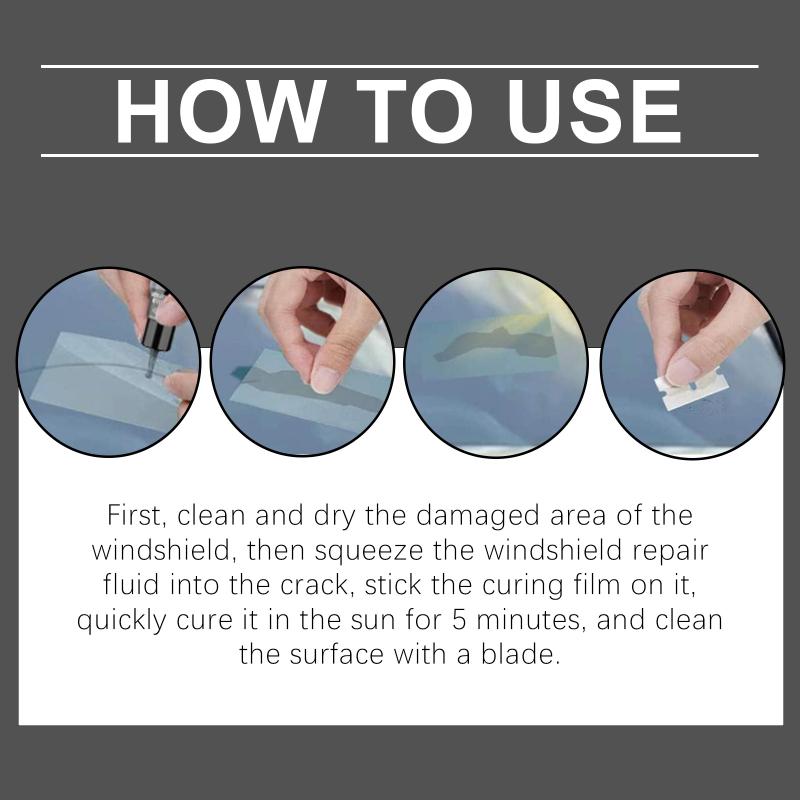 HOW TO USE

First, clean and dry the damaged area of the windshield, then squeeze the windshield repair fluid into the crack, stick the curing film on it, quickly cure it in the sun for 5 minutes, and clean the surface with a blade.