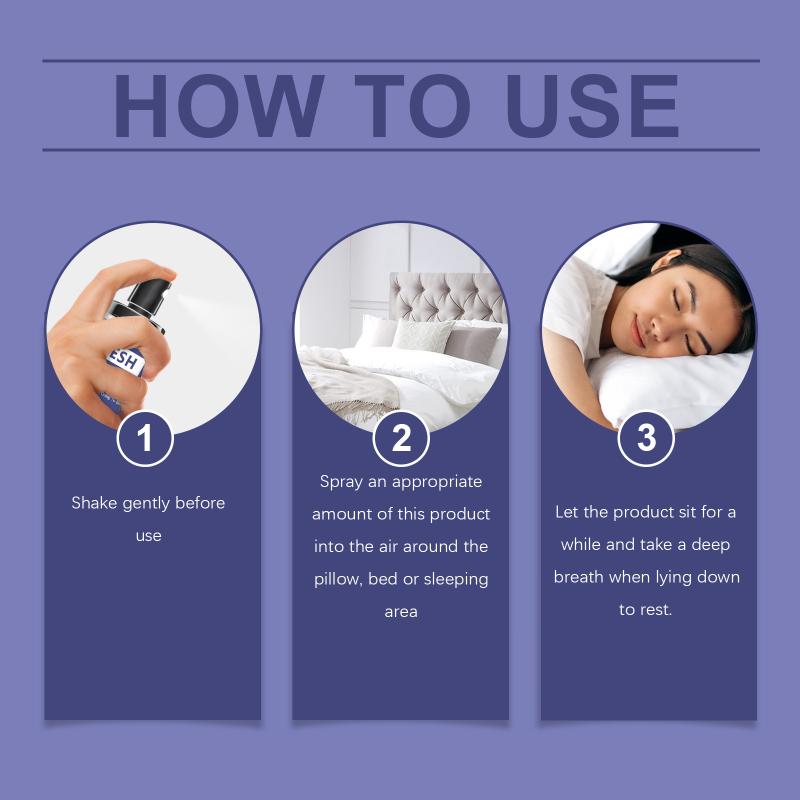 HOW TO USE

ESH

1

Shake gently before use

2

Spray an appropriate amount of this product into the air around the pillow, bed or sleeping area

3

Let the product sit for a while and take a deep breath when lying down to rest.