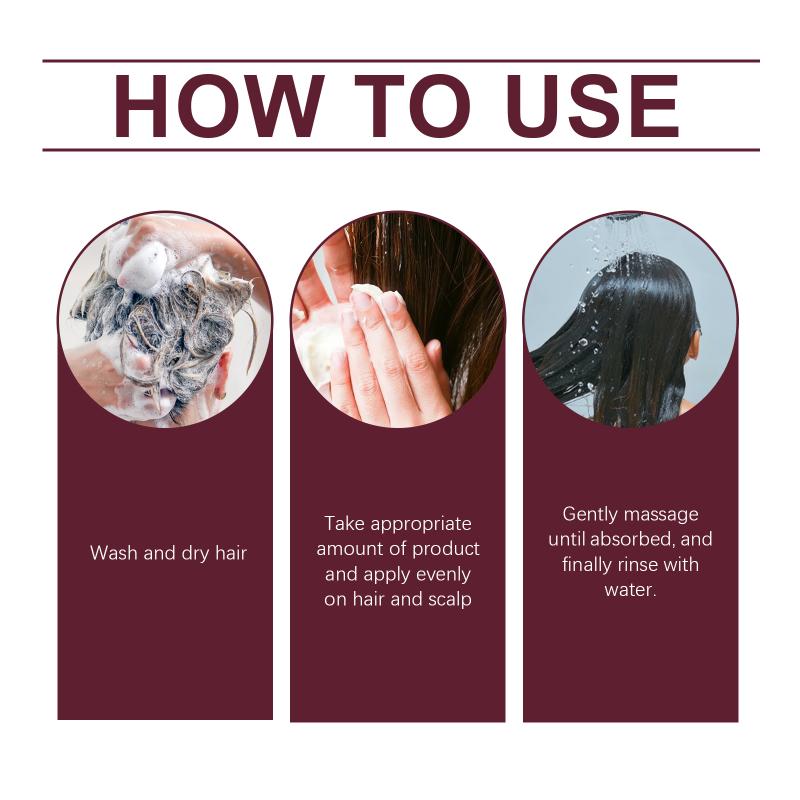 HOW TO USE

Wash and dry hair

Take appropriate amount of product and apply evenly on hair and scalp

Gently massage until absorbed, and finally rinse with water.