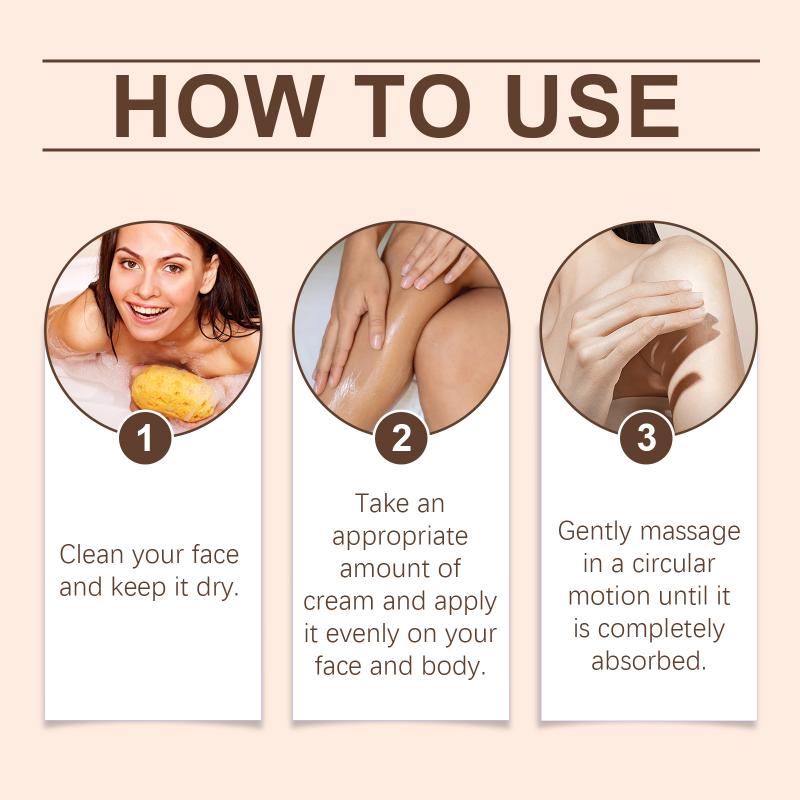 HOW TO USE

1

Clean your face and keep it dry.

2

Take an appropriate amount of cream and apply it evenly on your face and body.

3

Gently massage in a circular motion until it is completely absorbed.