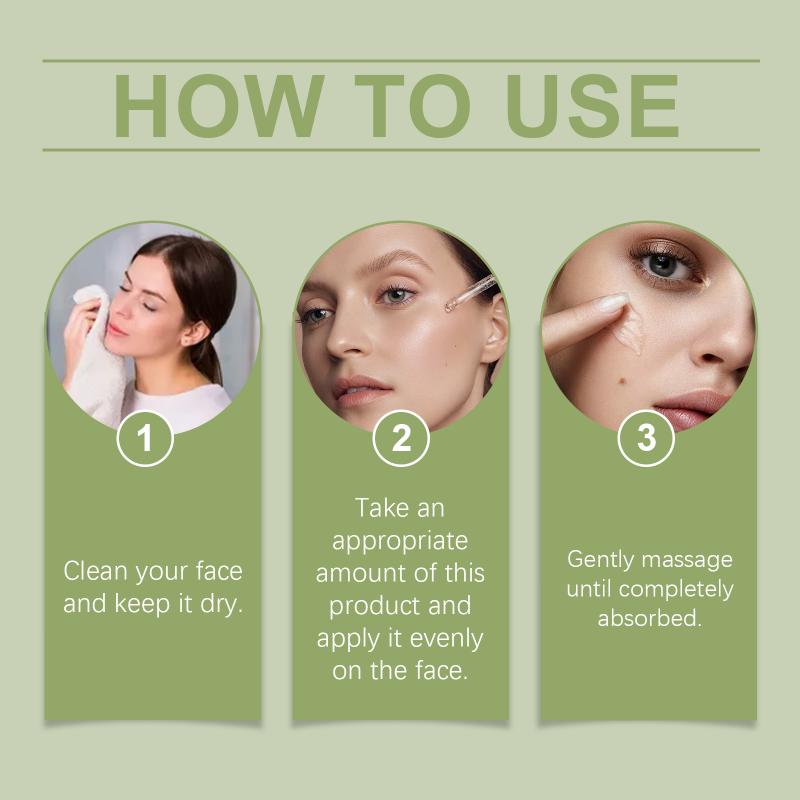 HOW TO USE

1

Clean your face and keep it dry.

2

Take an appropriate amount of this product and apply it evenly on the face.

3

Gently massage until completely absorbed.