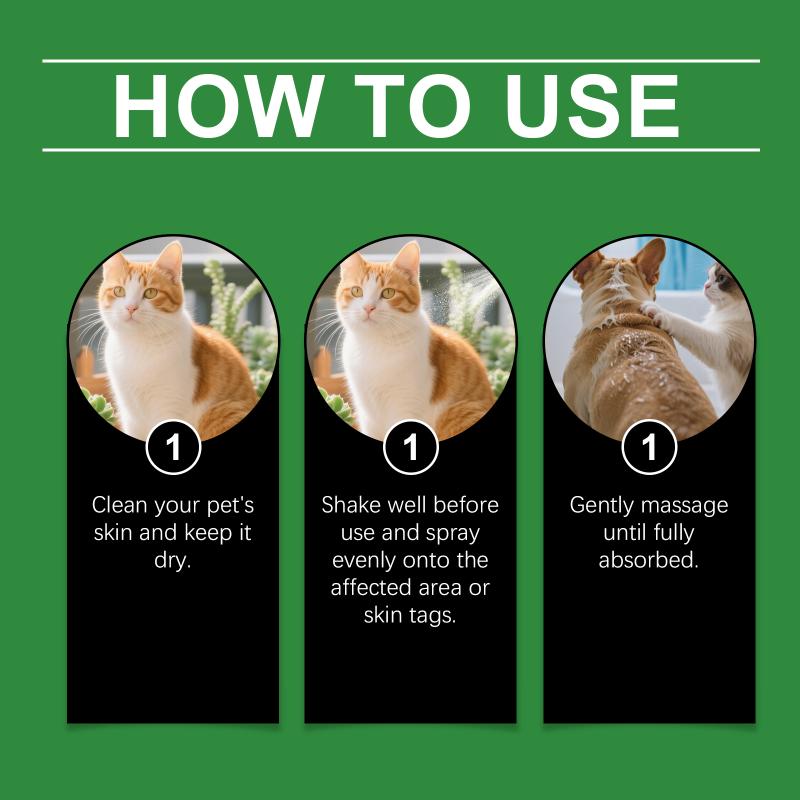 HOW TO USE

1

Clean your pet's skin and keep it dry.

1

Shake well before use and spray evenly onto the affected area or skin tags.

1

Gently massage until fully absorbed.