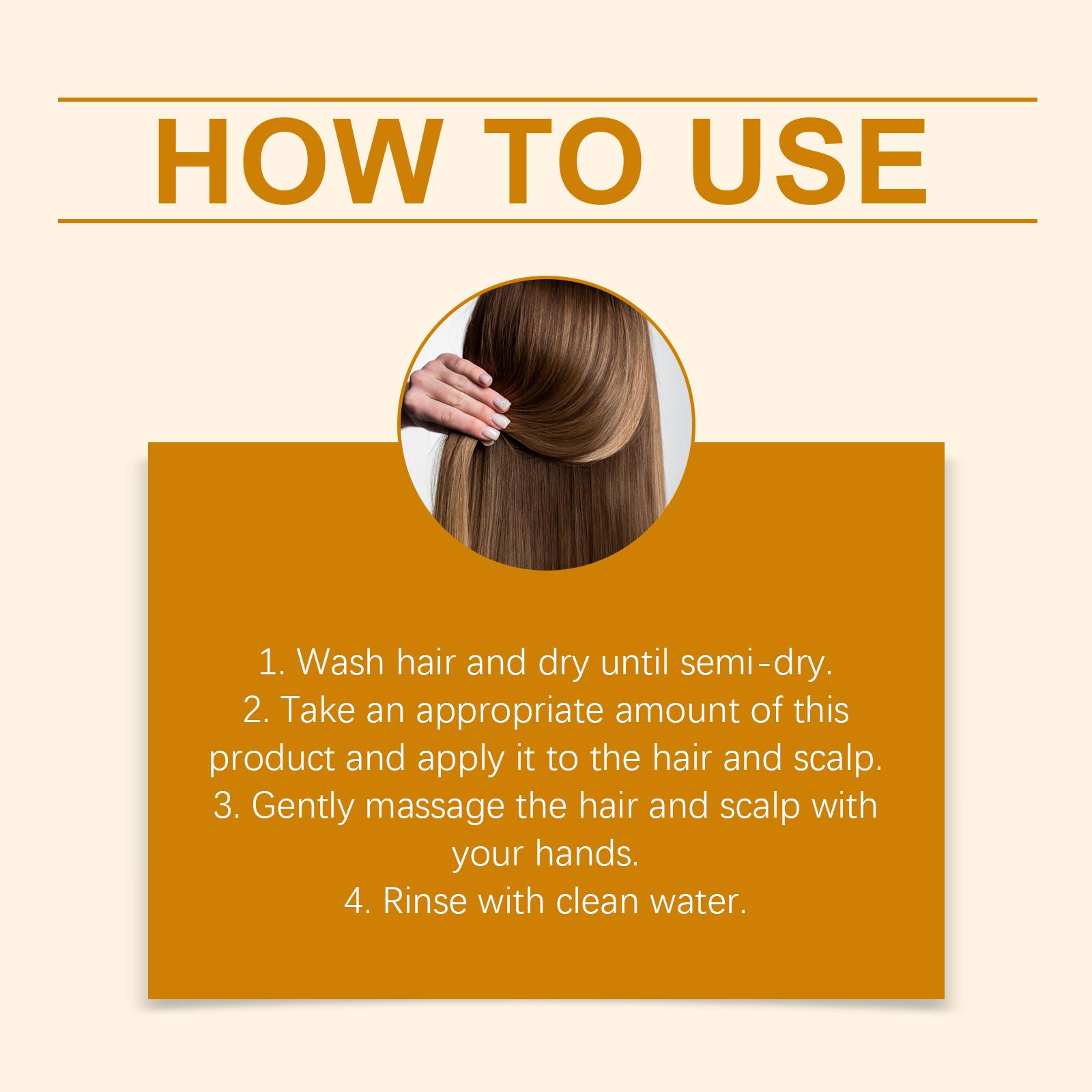 HOW TO USE

1. Wash hair and dry until semi-dry.
2. Take an appropriate amount of this product and apply it to the hair and scalp.
3. Gently massage the hair and scalp with your hands.
4. Rinse with clean water.