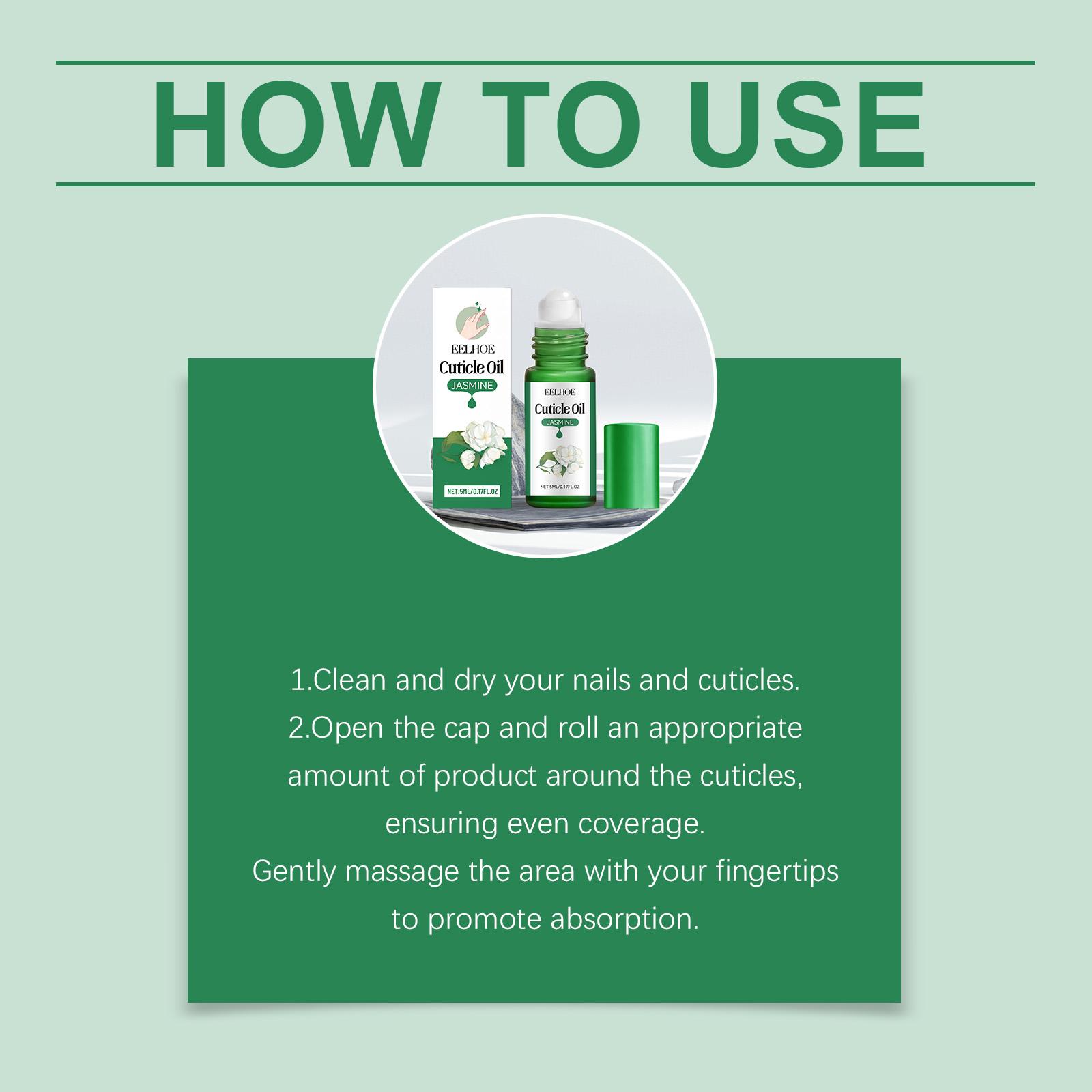 HOW TO USE

EELHOE
Cuticle Oil
JASMINE
NET:5ML/0.17FL.OZ

EELHOE
Cuticle Oil
JASMINE
NET:5ML/0.17FL.OZ

1.Clean and dry your nails and cuticles.
2.Open the cap and roll an appropriate amount of product around the cuticles, ensuring even coverage.
Gently massage the area with your fingertips to promote absorption.