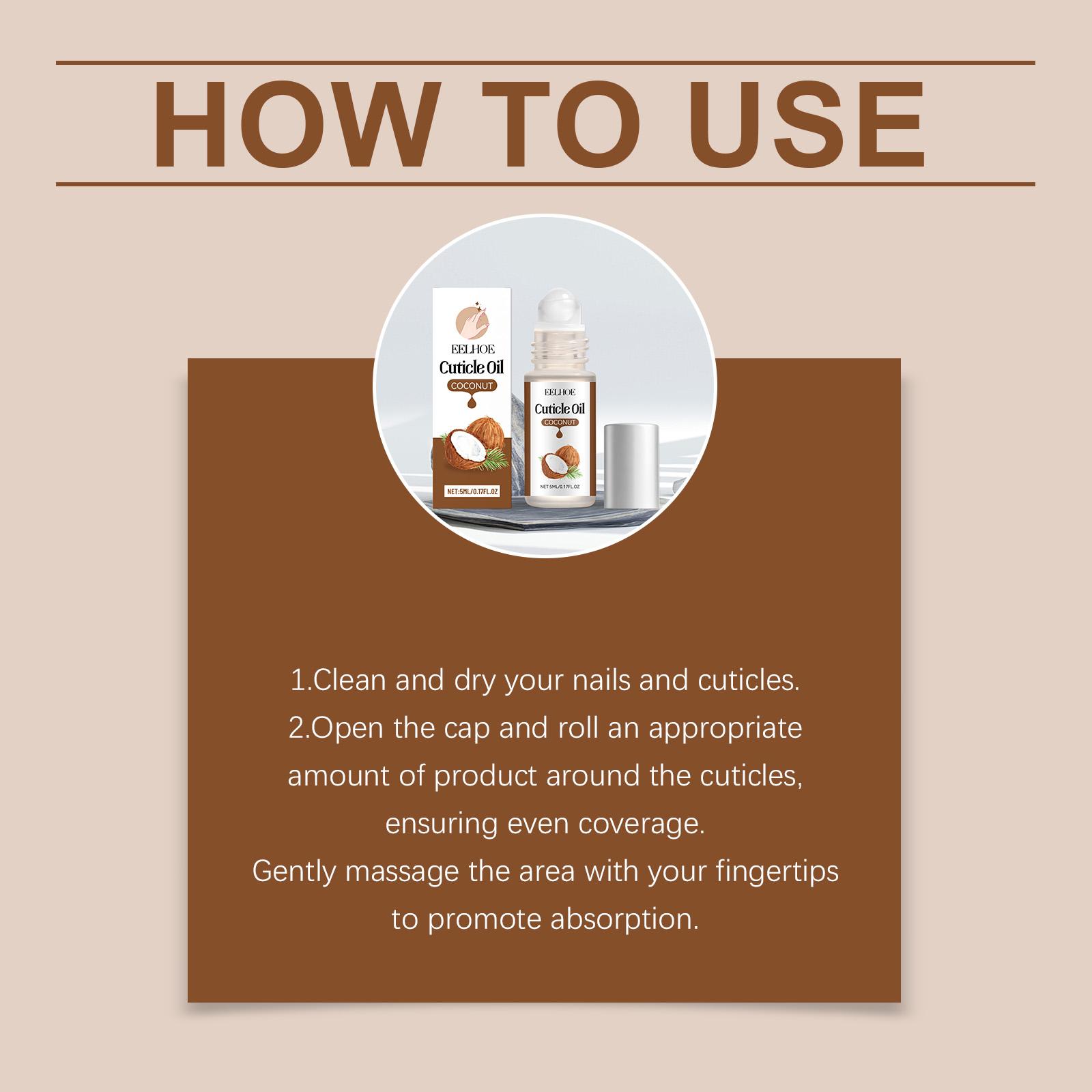 HOW TO USE

EELHOE
Cuticle Oil
COCONUT
NET:5ML/0.17FL.OZ

EELHOE
Cuticle Oil
COCONUT
NET:5ML/0.17FL.OZ

1.Clean and dry your nails and cuticles.
2.Open the cap and roll an appropriate amount of product around the cuticles, ensuring even coverage.
Gently massage the area with your fingertips to promote absorption.