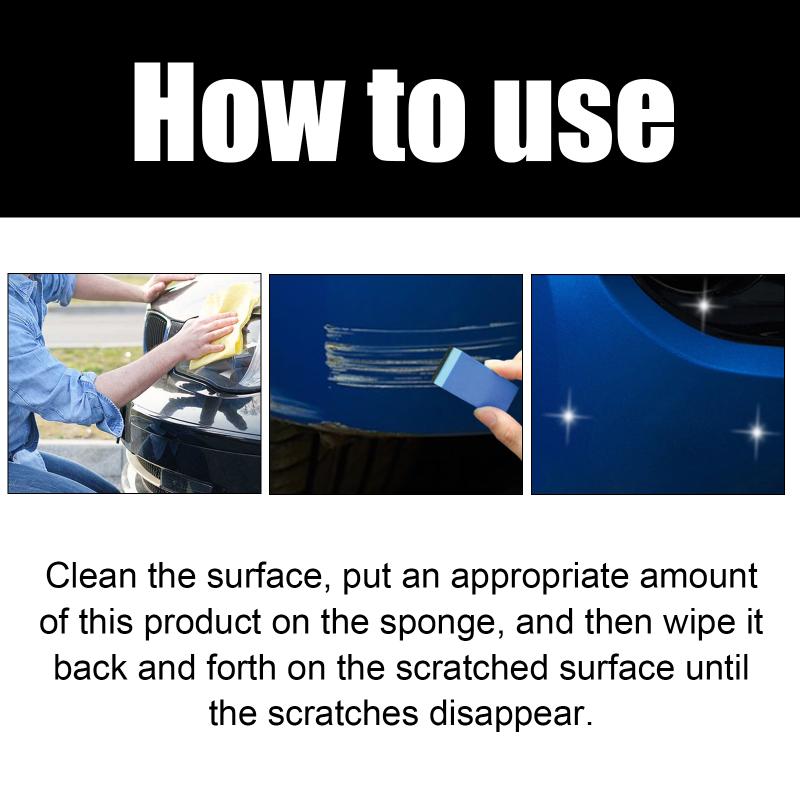 How to use

Clean the surface, put an appropriate amount of this product on the sponge, and then wipe it back and forth on the scratched surface until the scratches disappear.