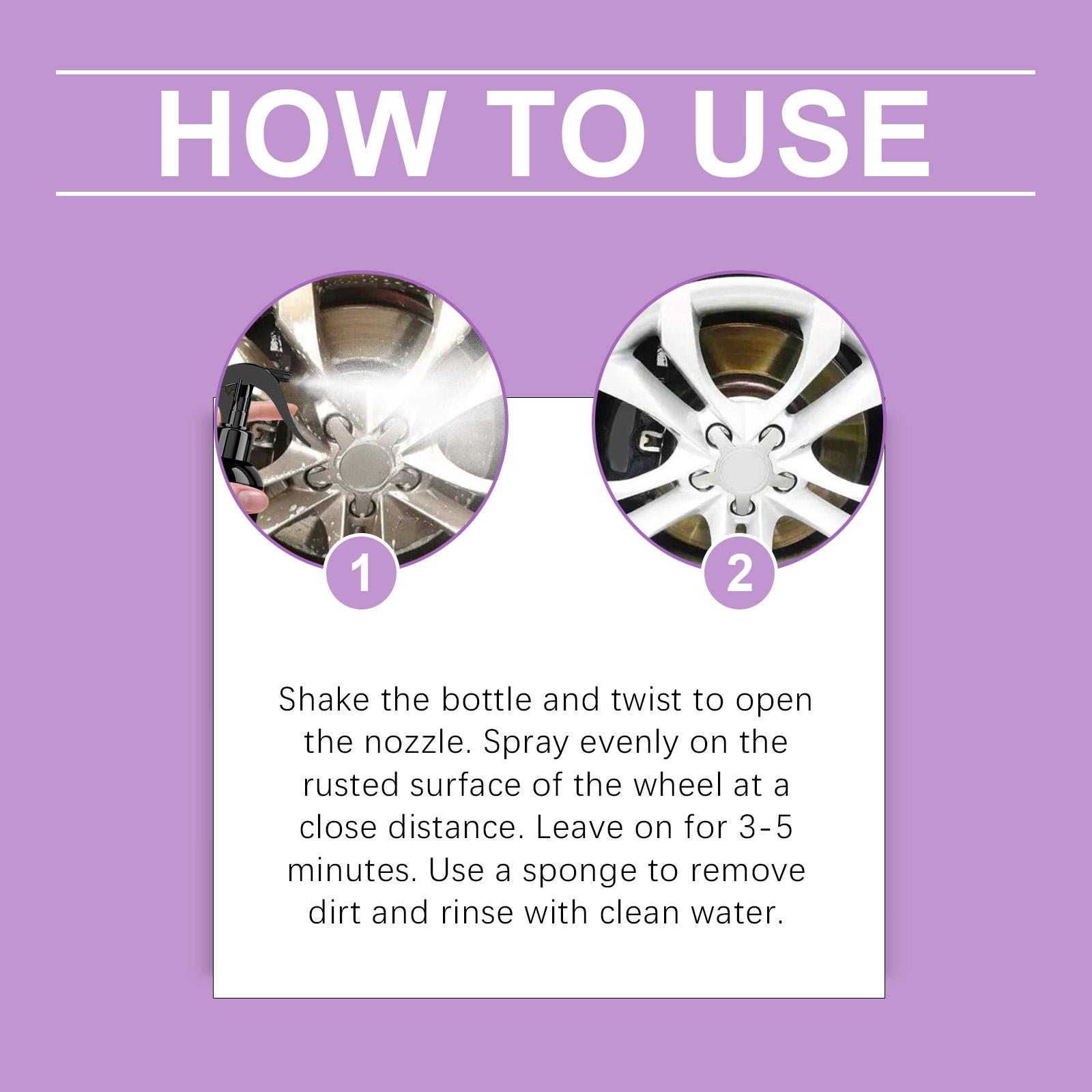 HOW TO USE

1

2

Shake the bottle and twist to open the nozzle. Spray evenly on the rusted surface of the wheel at a close distance. Leave on for 3-5 minutes. Use a sponge to remove dirt and rinse with clean water.