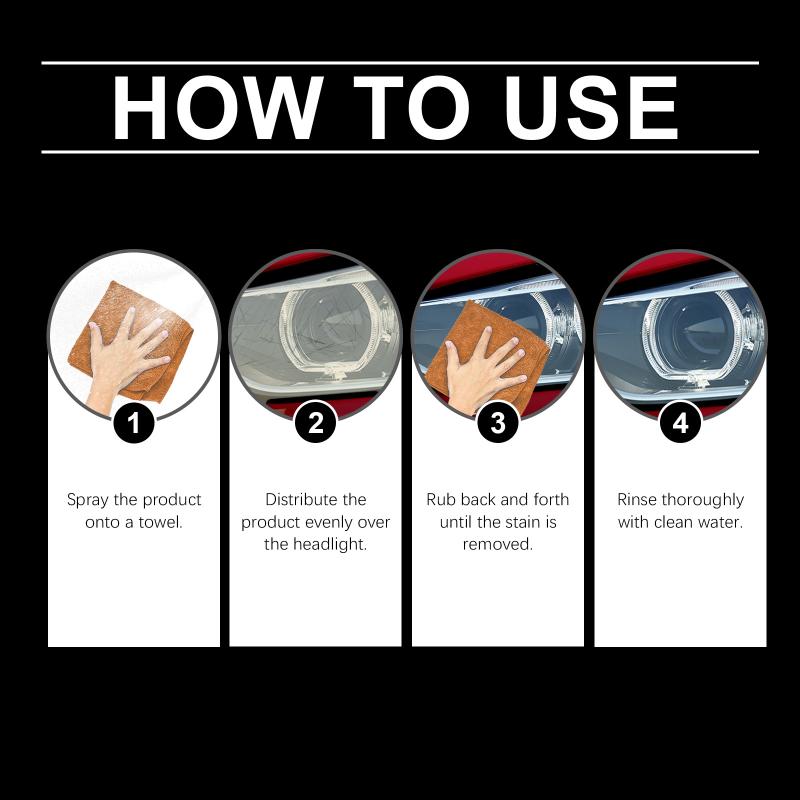 HOW TO USE

1

Spray the product onto a towel.

2

Distribute the product evenly over the headlight.

3

Rub back and forth until the stain is removed.

4

Rinse thoroughly with clean water.