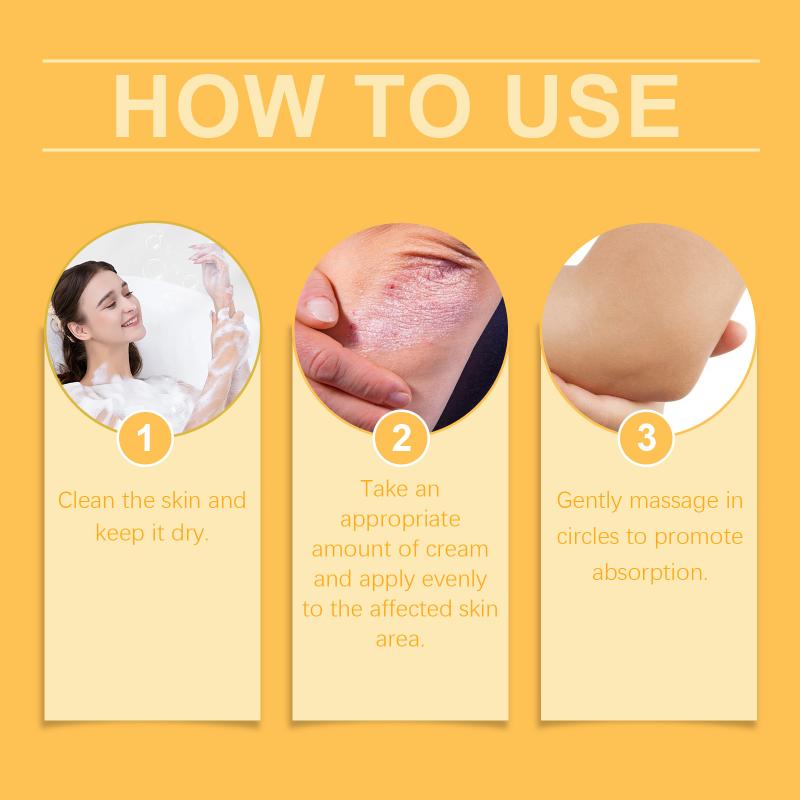 HOW TO USE

1

Clean the skin and keep it dry.

2

Take an appropriate amount of cream and apply evenly to the affected skin area.

3

Gently massage in circles to promote absorption.