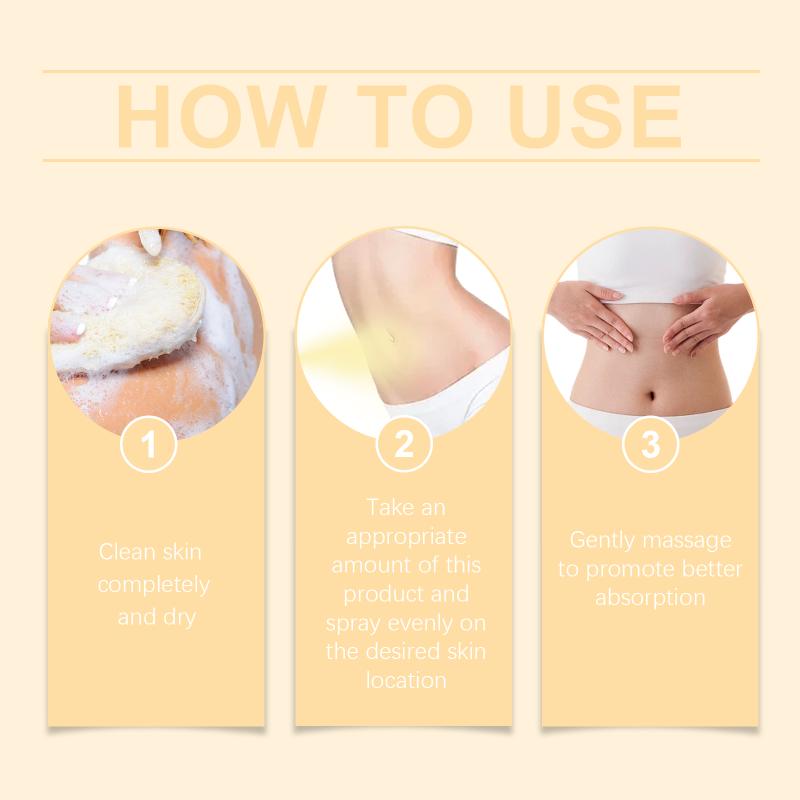 HOW TO USE

1

Clean skin completely and dry

2

Take an appropriate amount of this product and spray evenly on the desired skin location

3

Gently massage to promote better absorption