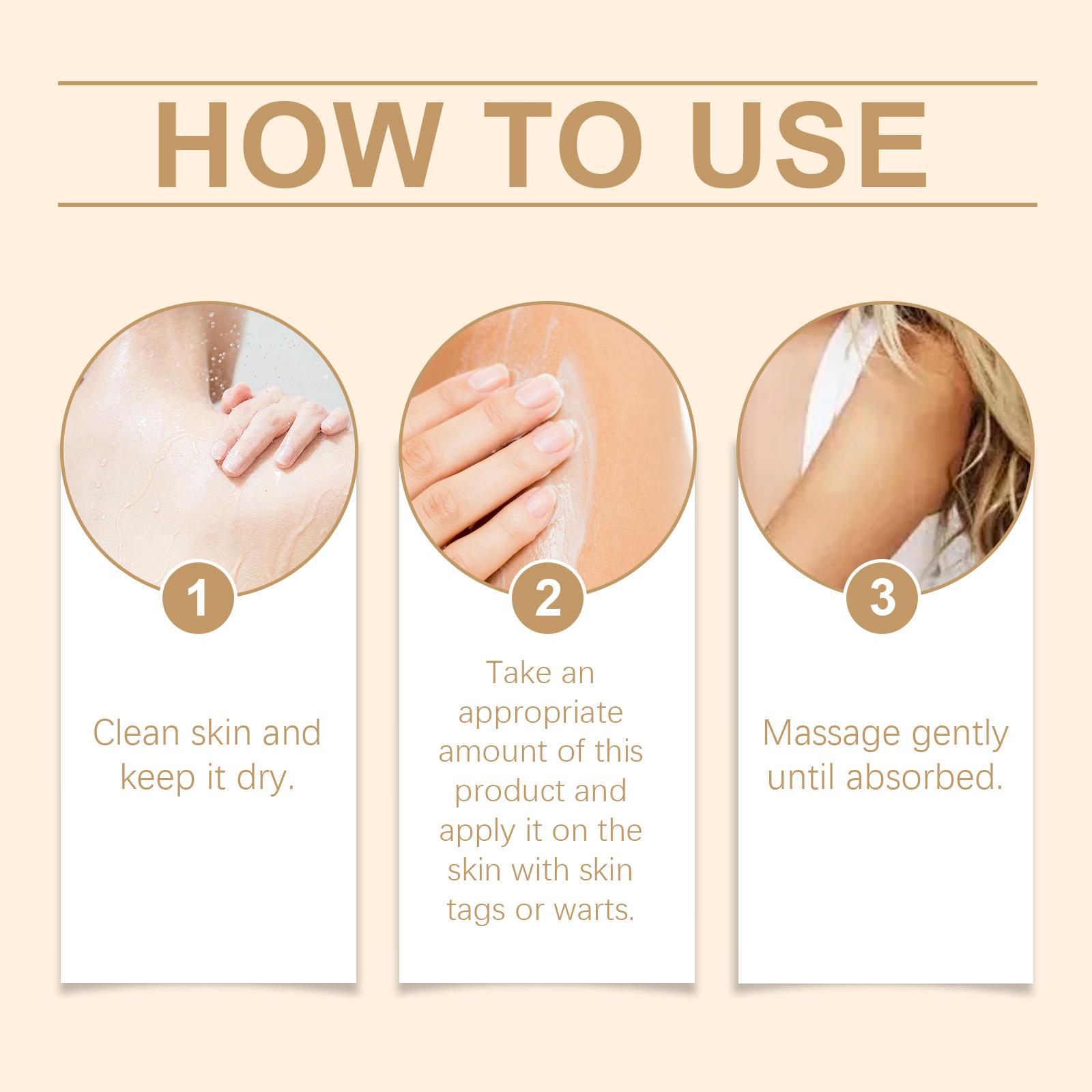 HOW TO USE

1

Clean skin and keep it dry.

2

Take an appropriate amount of this product and apply it on the skin with skin tags or warts.

3

Massage gently until absorbed.