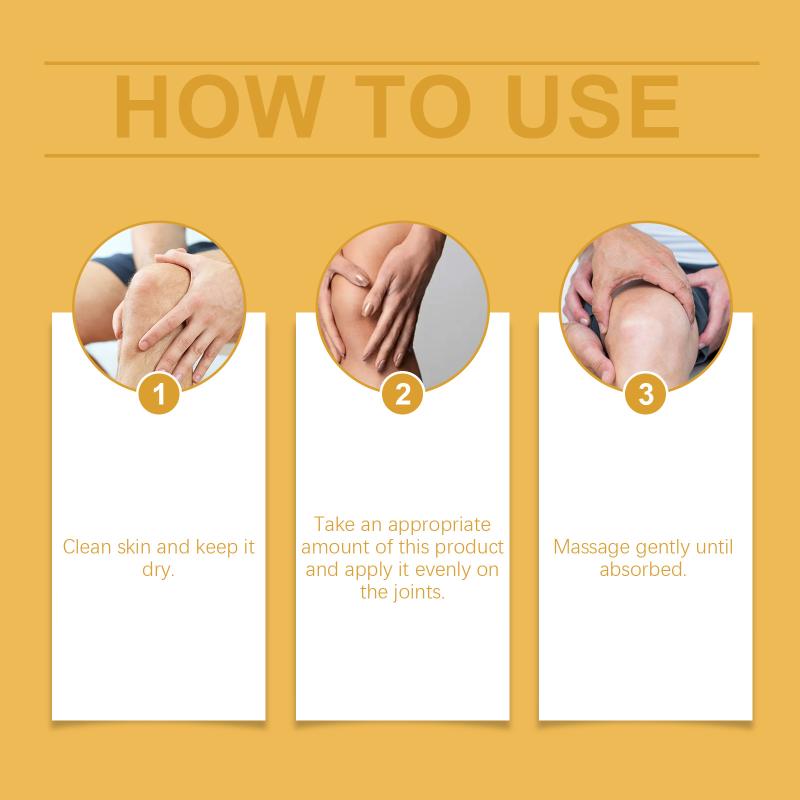 HOW TO USE

1

Clean skin and keep it dry.

2

Take an appropriate amount of this product and apply it evenly on the joints.

3

Massage gently until absorbed.