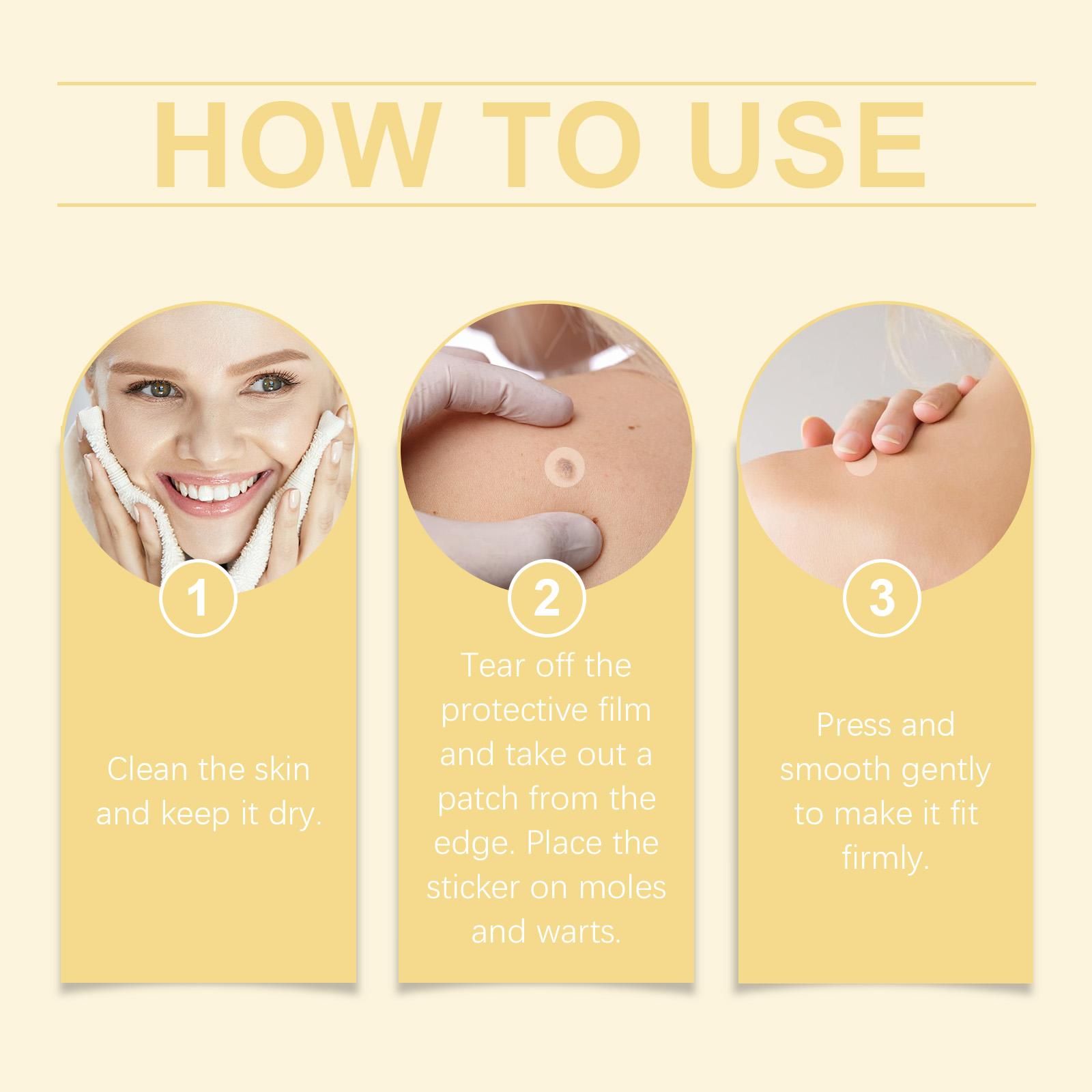 HOW TO USE

1

Clean the skin and keep it dry.

2

Tear off the protective film and take out a patch from the edge. Place the sticker on moles and warts.

3

Press and smooth gently to make it fit firmly.