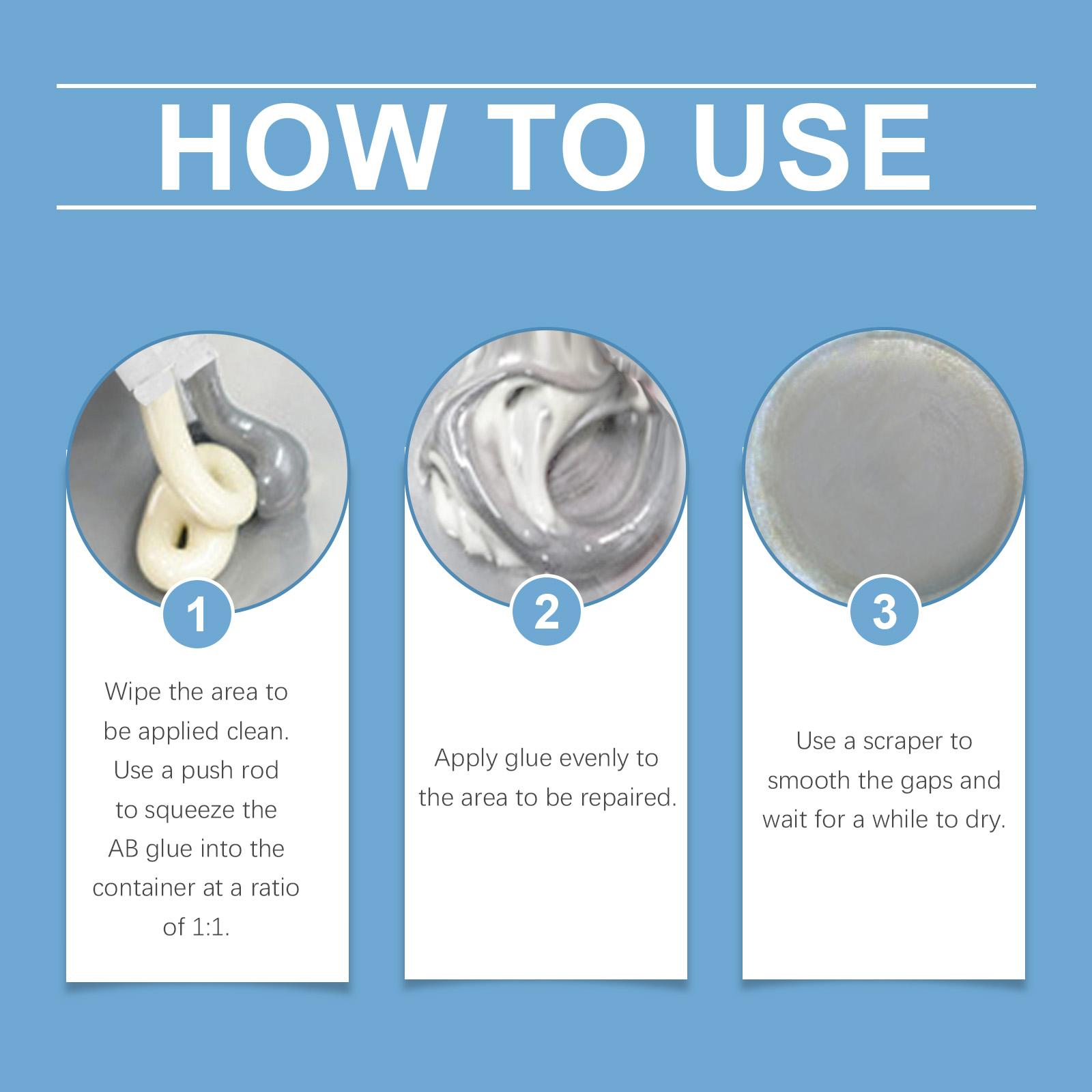 HOW TO USE

1

Wipe the area to be applied clean. Use a push rod to squeeze the AB glue into the container at a ratio of 1:1.

2

Apply glue evenly to the area to be repaired.

3

Use a scraper to smooth the gaps and wait for a while to dry.