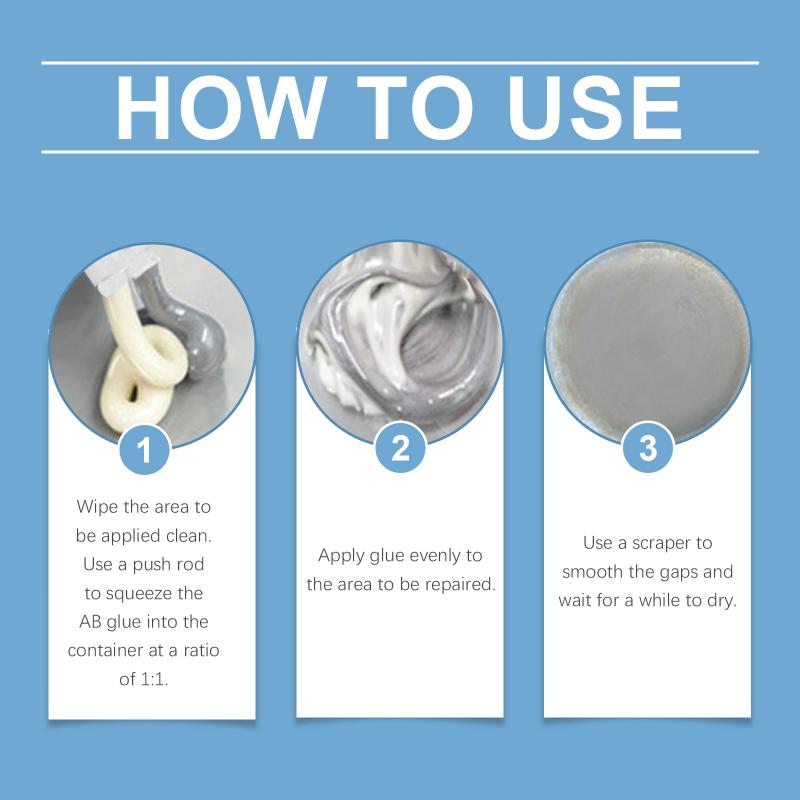 HOW TO USE

1

Wipe the area to be applied clean. Use a push rod to squeeze the AB glue into the container at a ratio of 1:1.

2

Apply glue evenly to the area to be repaired.

3

Use a scraper to smooth the gaps and wait for a while to dry.