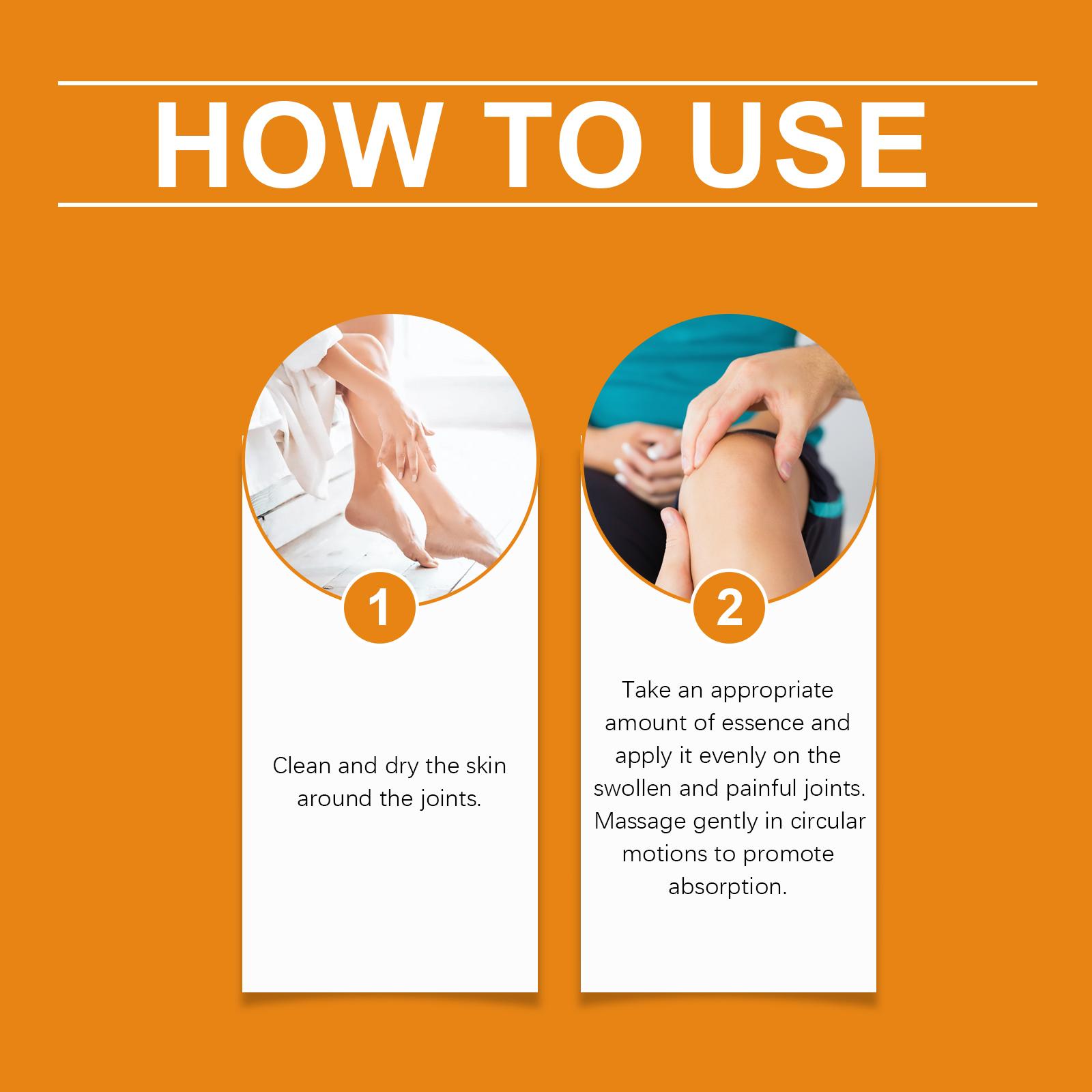 HOW TO USE

1

Clean and dry the skin around the joints.

2

Take an appropriate amount of essence and apply it evenly on the swollen and painful joints. Massage gently in circular motions to promote absorption.