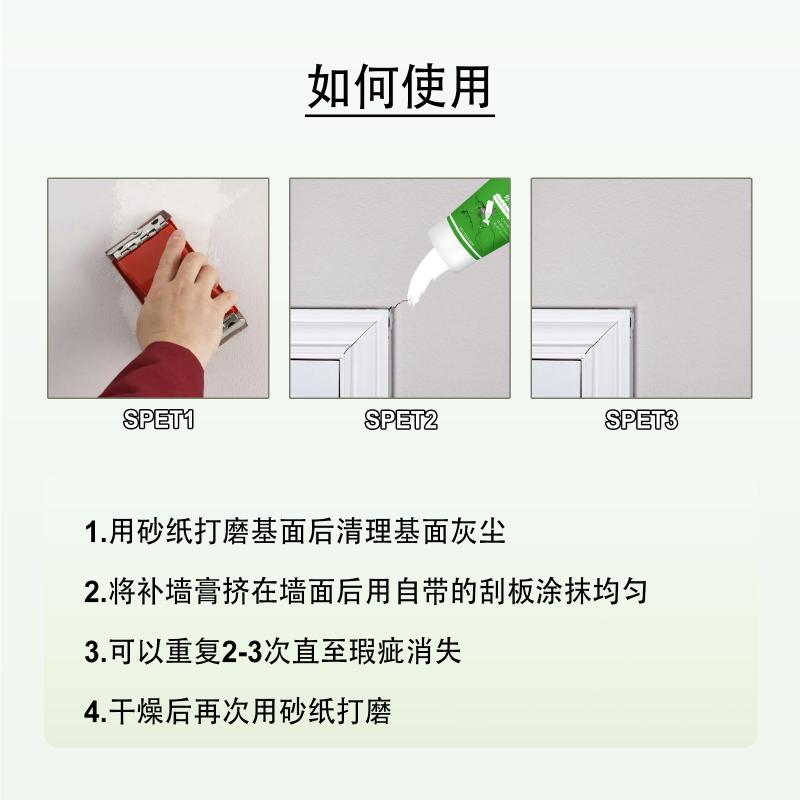 如何使用

SPET1

SPET2

SPET3

1.用砂纸打磨基面后清理基面灰尘

2.将补墙膏挤在墙面后用自带的刮板涂抹均匀

3.可以重复2-3次直至瑕疵消失

4.干燥后再次用砂纸打磨