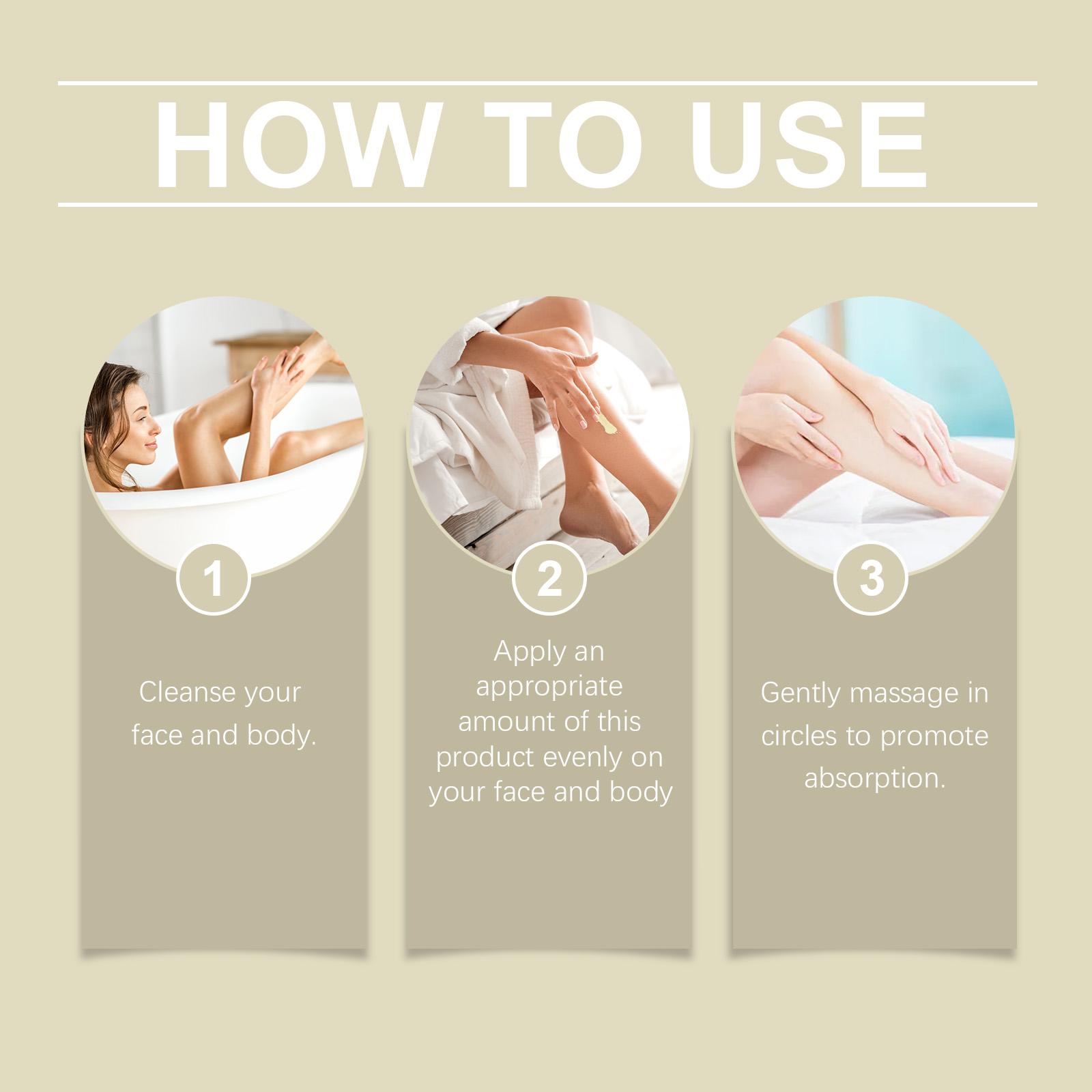 HOW TO USE

1

Cleanse your face and body.

2

Apply an appropriate amount of this product evenly on your face and body

3

Gently massage in circles to promote absorption.