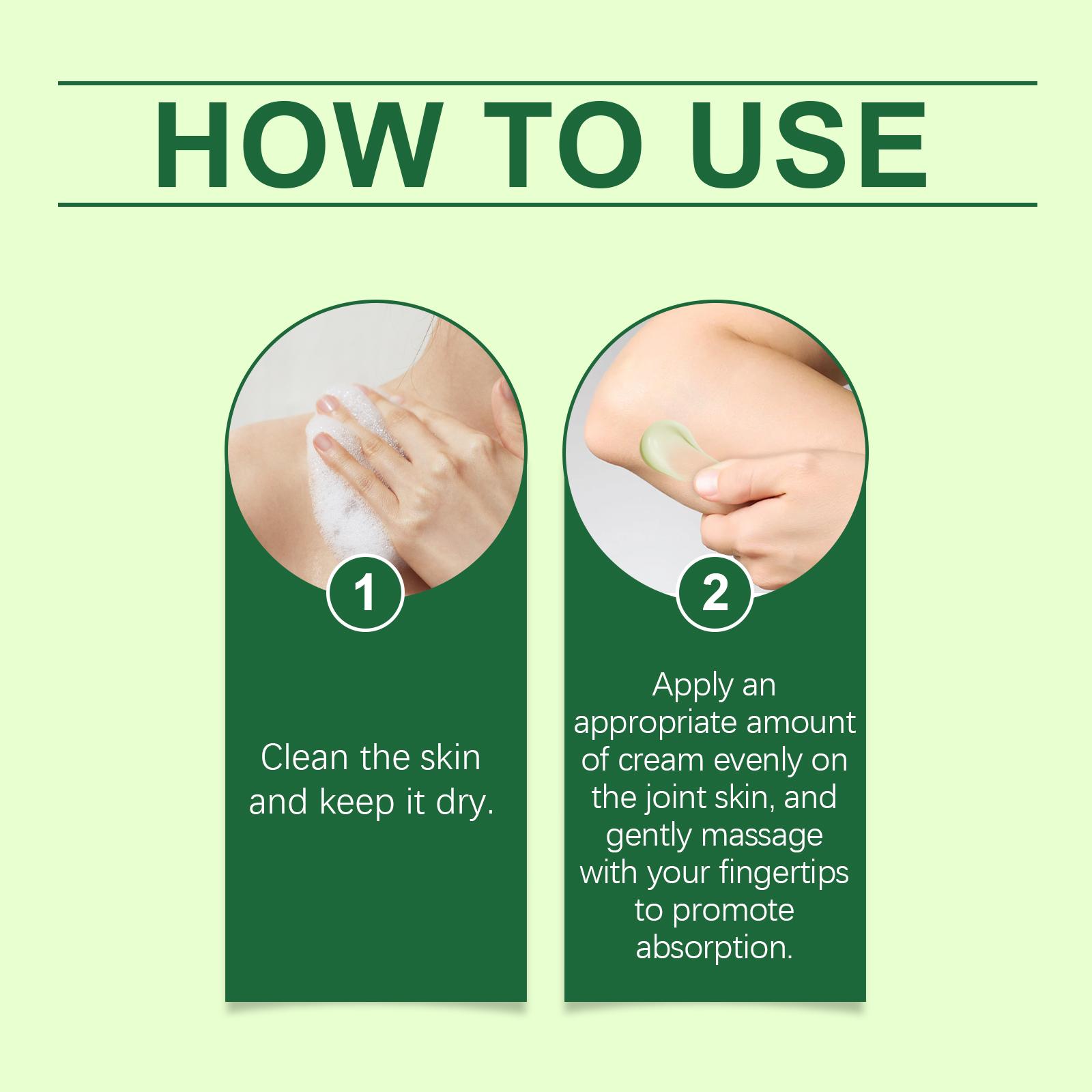 HOW TO USE

1

Clean the skin and keep it dry.

2

Apply an appropriate amount of cream evenly on the joint skin, and gently massage with your fingertips to promote absorption.