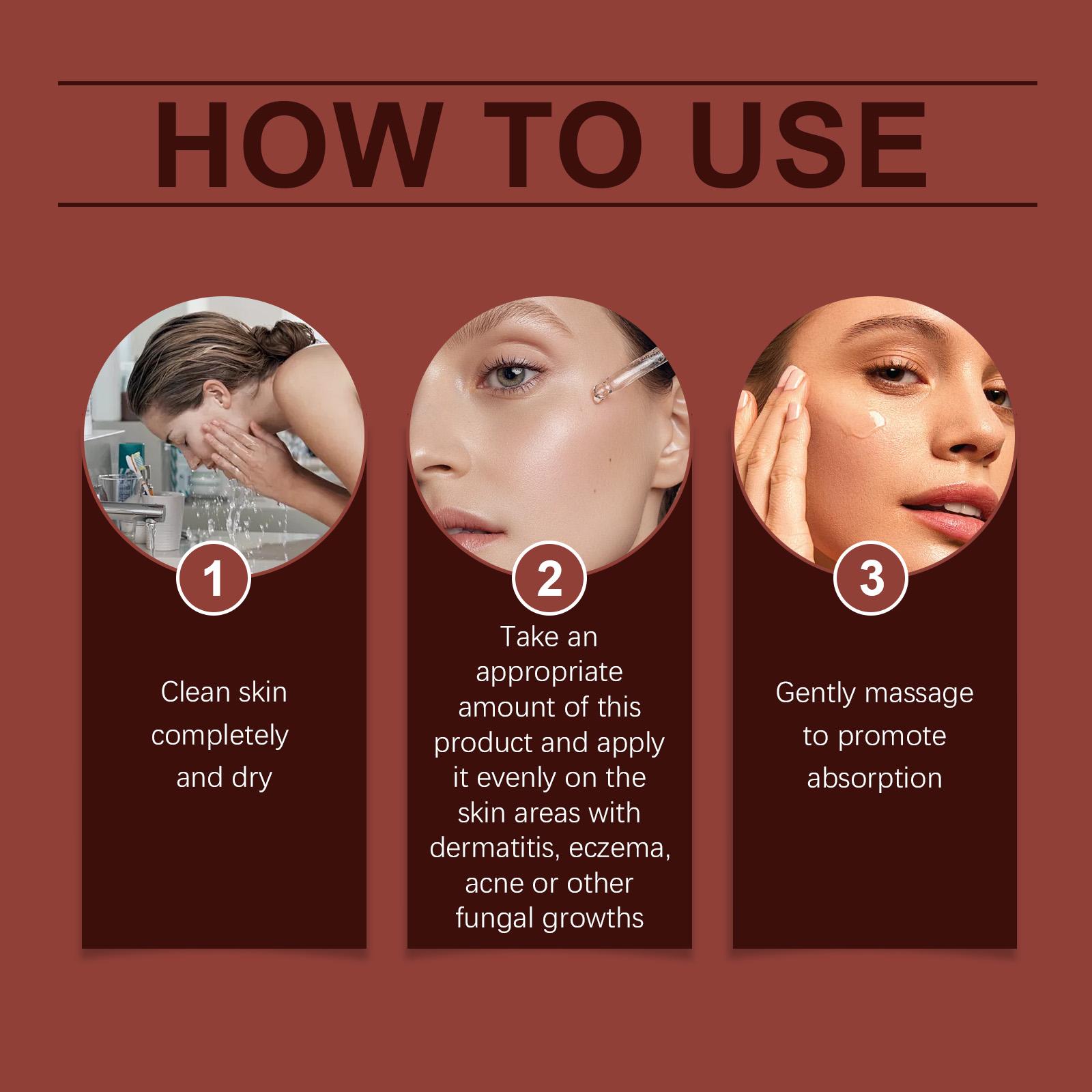 HOW TO USE

1

Clean skin completely and dry

2

Take an appropriate amount of this product and apply it evenly on the skin areas with dermatitis, eczema, acne or other fungal growths

3

Gently massage to promote absorption