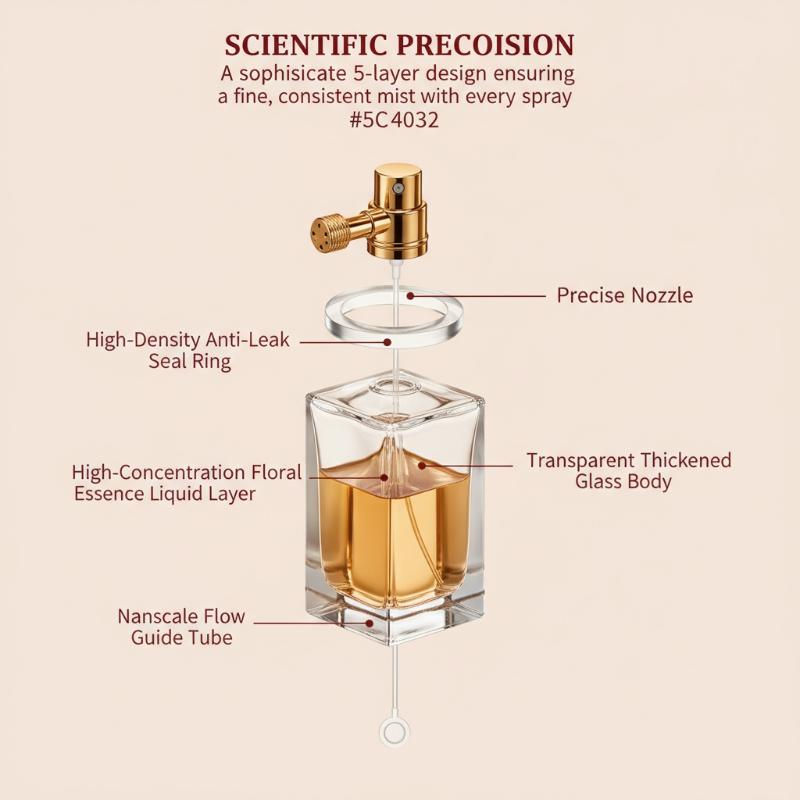 SCIENTIFIC PRECOISION

A sophisicate 5-layer design ensuring a fine, consistent mist with every spray #5C4032

Precise Nozzle

High-Density Anti-Leak Seal Ring

High-Concentration Floral Essence Liquid Layer

Transparent Thickened Glass Body

Nanscale Flow Guide Tube