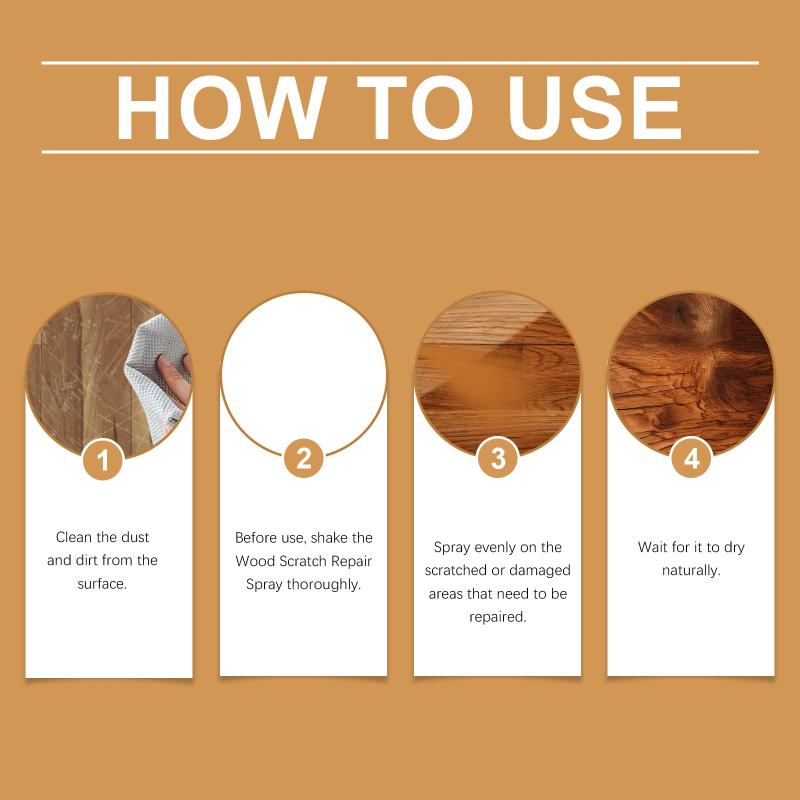 HOW TO USE

1

Clean the dust and dirt from the surface.

2

Before use, shake the Wood Scratch Repair Spray thoroughly.

3

Spray evenly on the scratched or damaged areas that need to be repaired.

4

Wait for it to dry naturally.