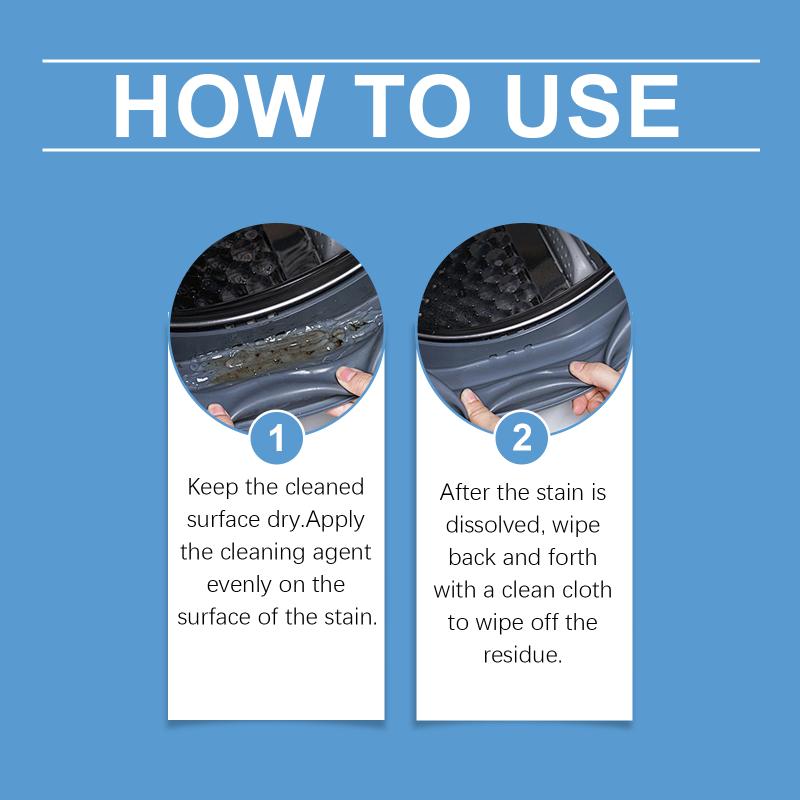 HOW TO USE

1

Keep the cleaned surface dry.Apply the cleaning agent evenly on the surface of the stain.

2

After the stain is dissolved, wipe back and forth with a clean cloth to wipe off the residue.