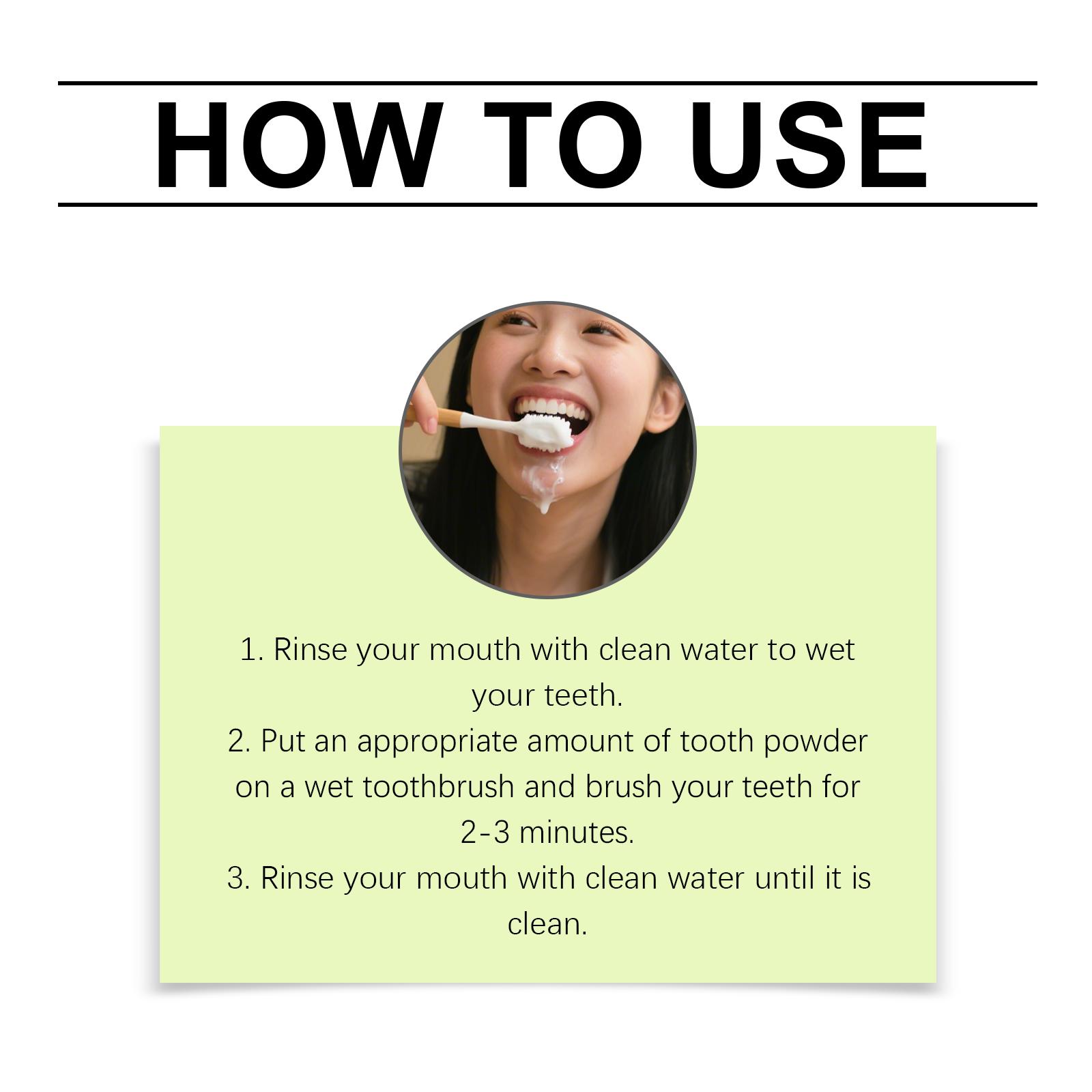 HOW TO USE

1. Rinse your mouth with clean water to wet your teeth.
2. Put an appropriate amount of tooth powder on a wet toothbrush and brush your teeth for 2-3 minutes.
3. Rinse your mouth with clean water until it is clean.