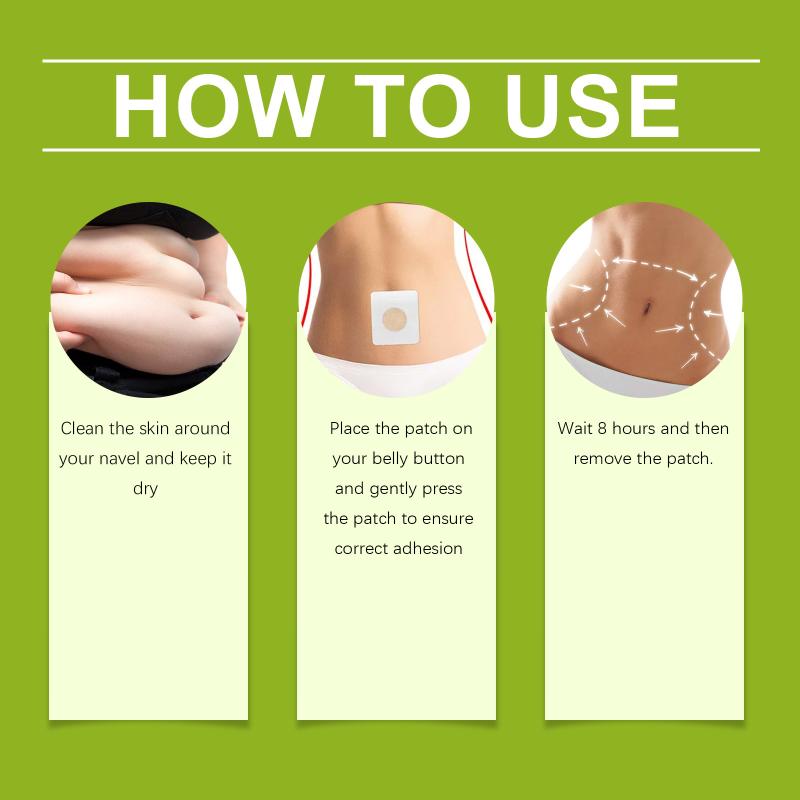 HOW TO USE

Clean the skin around your navel and keep it dry

Place the patch on your belly button and gently press the patch to ensure correct adhesion

Wait 8 hours and then remove the patch.