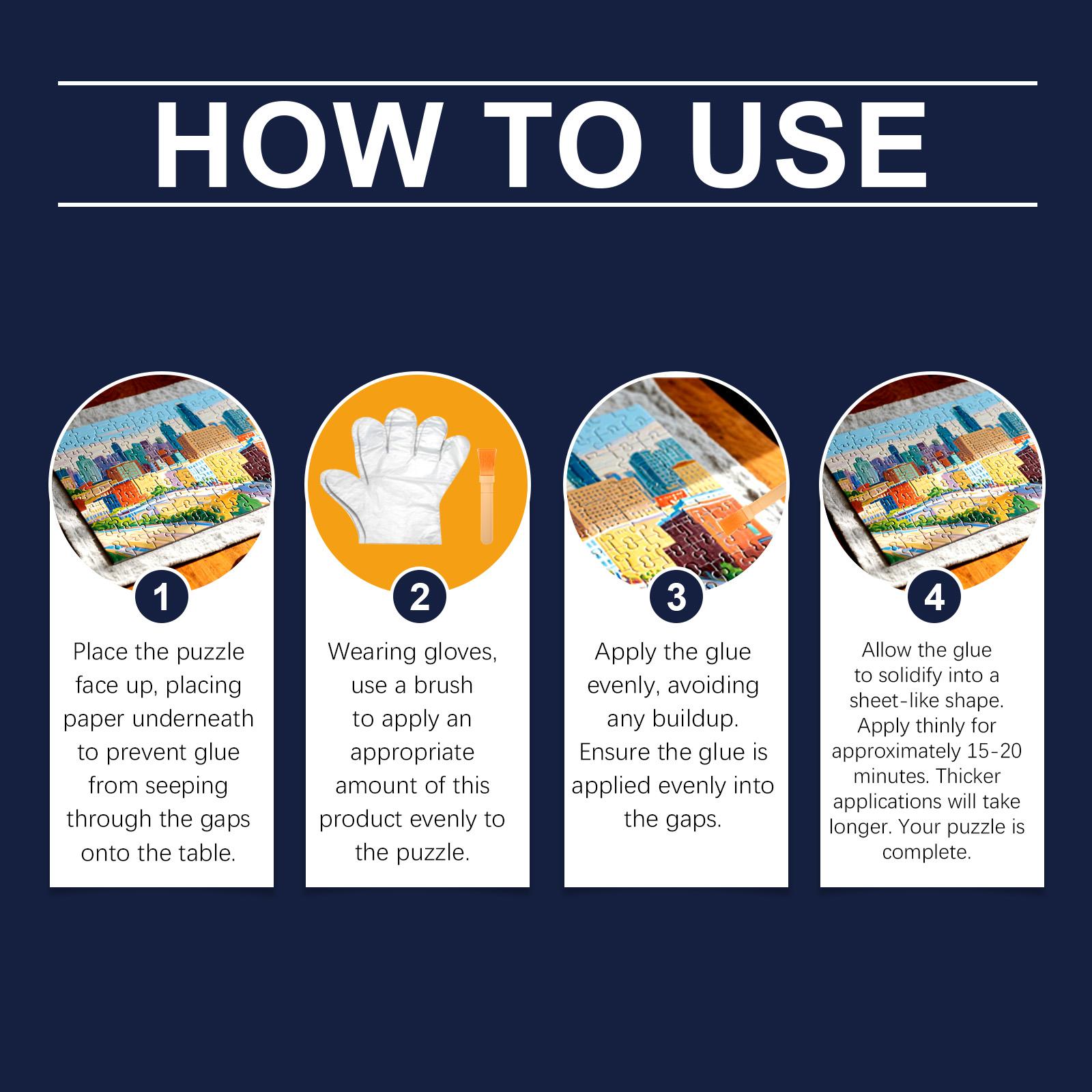 HOW TO USE

1

Place the puzzle face up, placing paper underneath to prevent glue from seeping through the gaps onto the table.

2

Wearing gloves, use a brush to apply an appropriate amount of this product evenly to the puzzle.

3

Apply the glue evenly, avoiding any buildup. Ensure the glue is applied evenly into the gaps.

4

Allow the glue to solidify into a sheet-like shape. Apply thinly for approximately 15-20 minutes. Thicker applications will take longer. Your puzzle is complete.