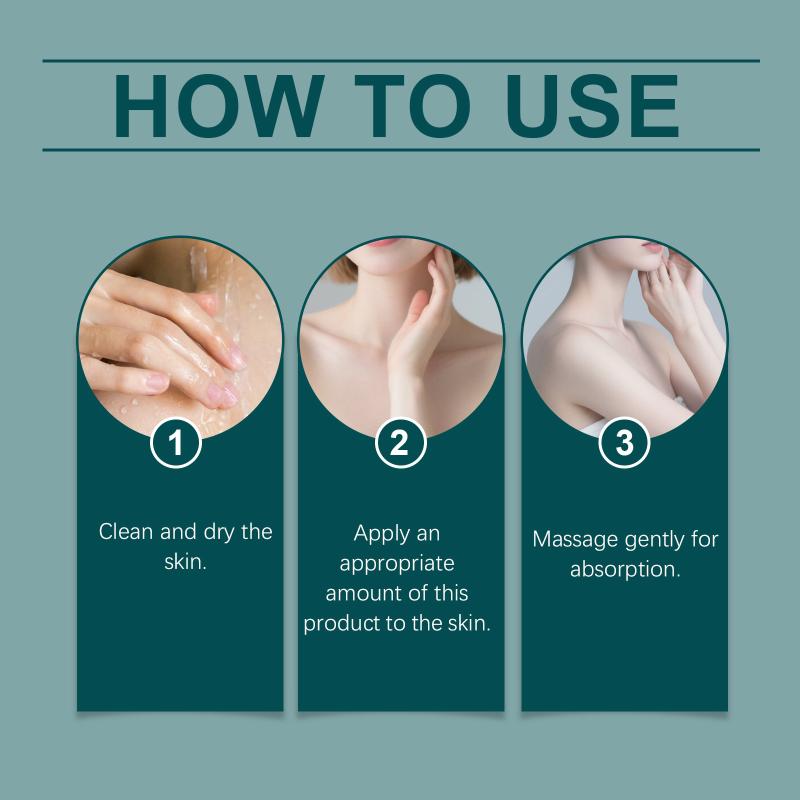 HOW TO USE

1

Clean and dry the skin.

2

Apply an appropriate amount of this product to the skin.

3

Massage gently for absorption.