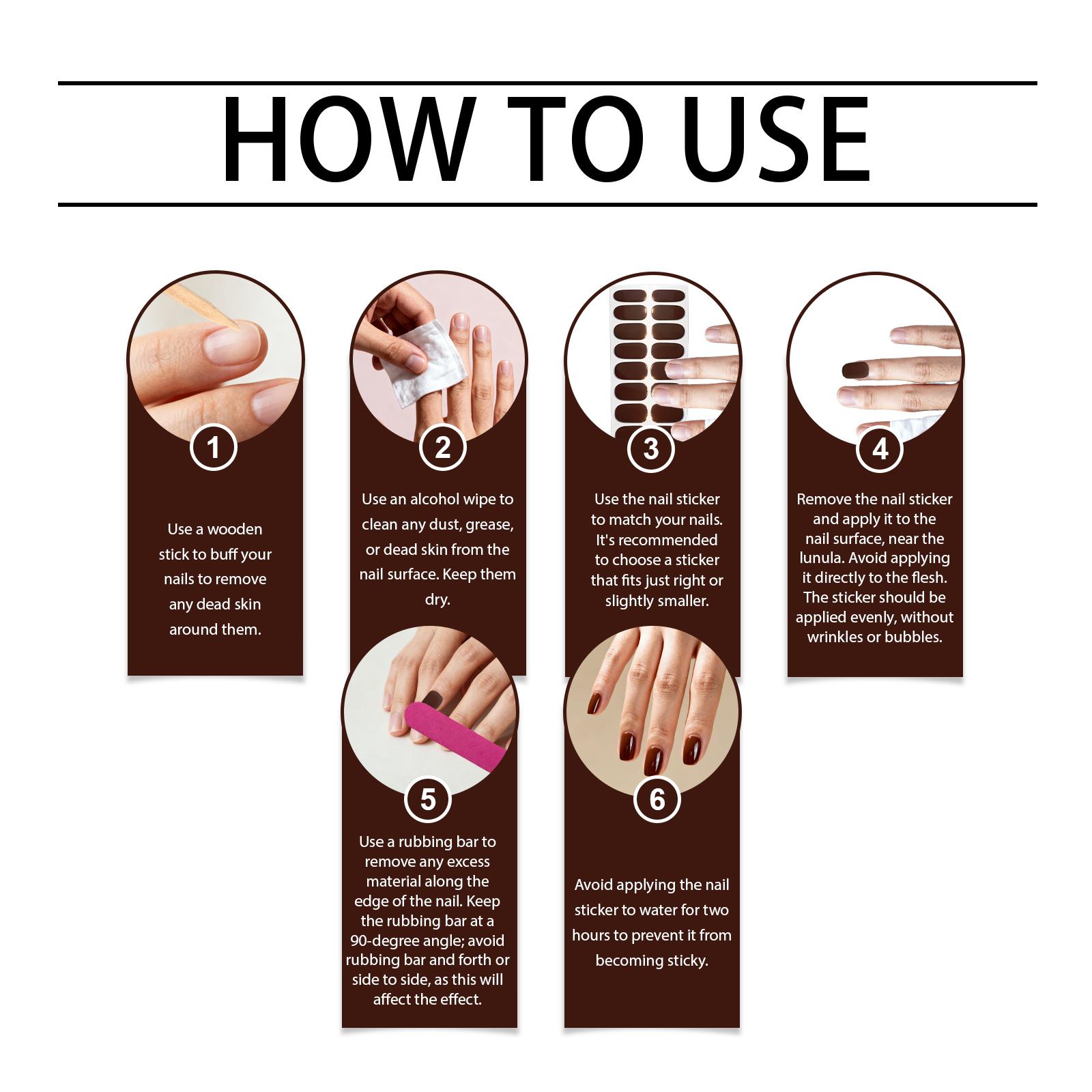 HOW TO USE

1

Use a wooden stick to buff your nails to remove any dead skin around them.

2

Use an alcohol wipe to clean any dust, grease, or dead skin from the nail surface. Keep them dry.

3

Use the nail sticker to match your nails. It's recommended to choose a sticker that fits just right or slightly smaller.

4

Remove the nail sticker and apply it to the nail surface, near the lunula. Avoid applying it directly to the flesh. The sticker should be applied evenly, without wrinkles or bubbles.

5

Use a rubbing bar to remove any excess material along the edge of the nail. Keep the rubbing bar at a 90-degree angle; avoid rubbing bar and forth or side to side, as this will affect the effect.

6

Avoid applying the nail sticker to water for two hours to prevent it from becoming sticky.