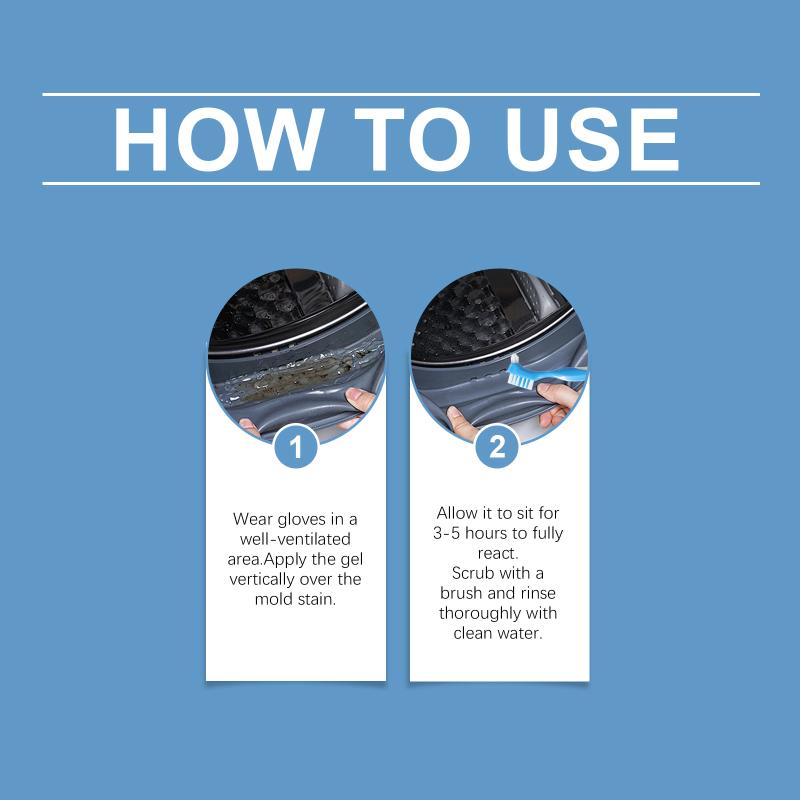 HOW TO USE

1

Wear gloves in a well-ventilated area.Apply the gel vertically over the mold stain.

2

Allow it to sit for 3-5 hours to fully react.
Scrub with a brush and rinse thoroughly with clean water.