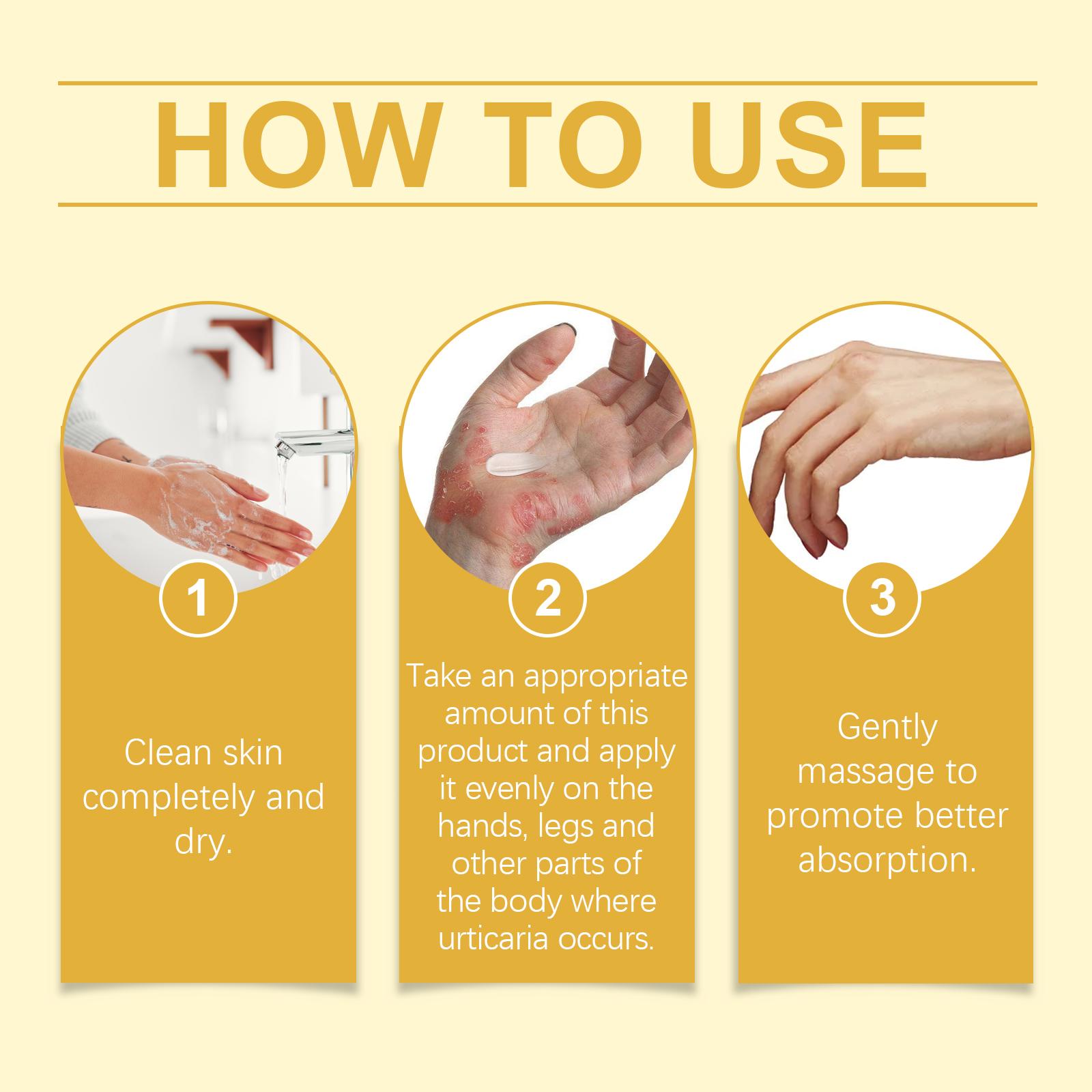 HOW TO USE

1

Clean skin completely and dry.

2

Take an appropriate amount of this product and apply it evenly on the hands, legs and other parts of the body where urticaria occurs.

3

Gently massage to promote better absorption.