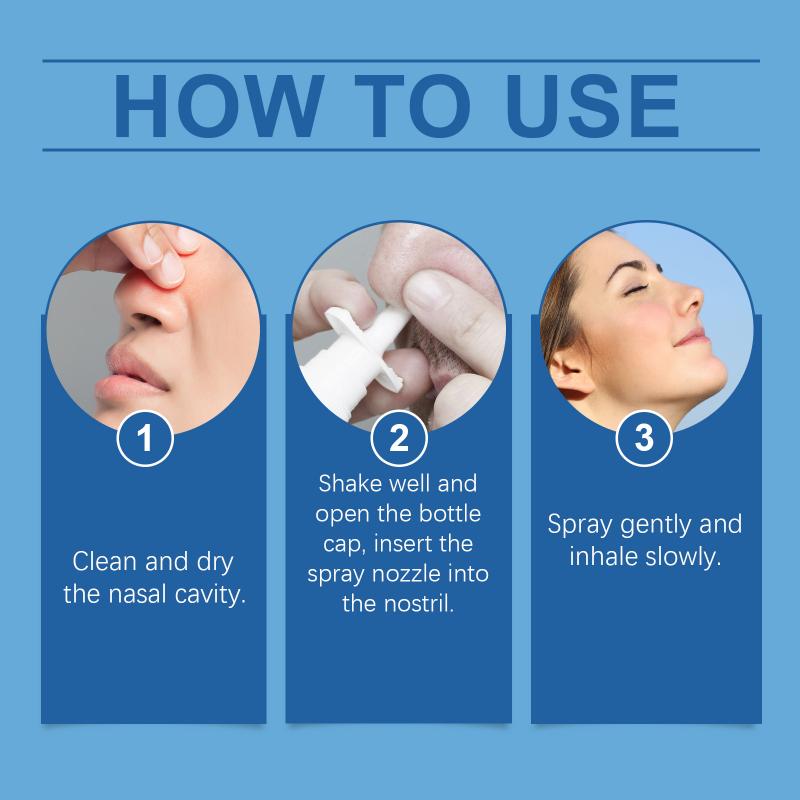 HOW TO USE

1

Clean and dry the nasal cavity.

2

Shake well and open the bottle cap, insert the spray nozzle into the nostril.

3

Spray gently and inhale slowly.