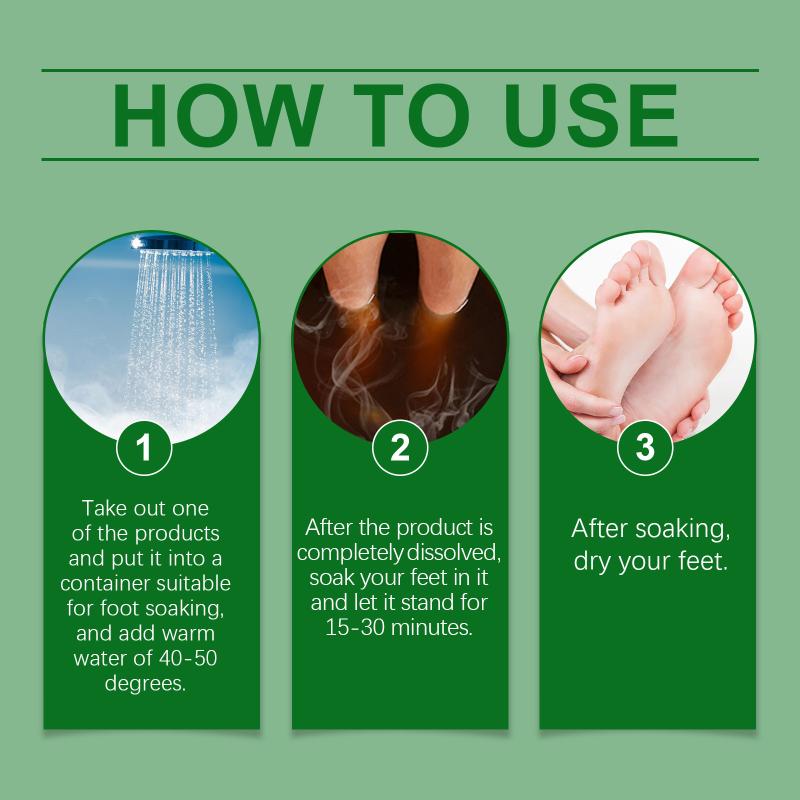 HOW TO USE

1

Take out one of the products and put it into a container suitable for foot soaking, and add warm water of 40-50 degrees.

2

After the product is completely dissolved, soak your feet in it and let it stand for 15-30 minutes.

3

After soaking, dry your feet.