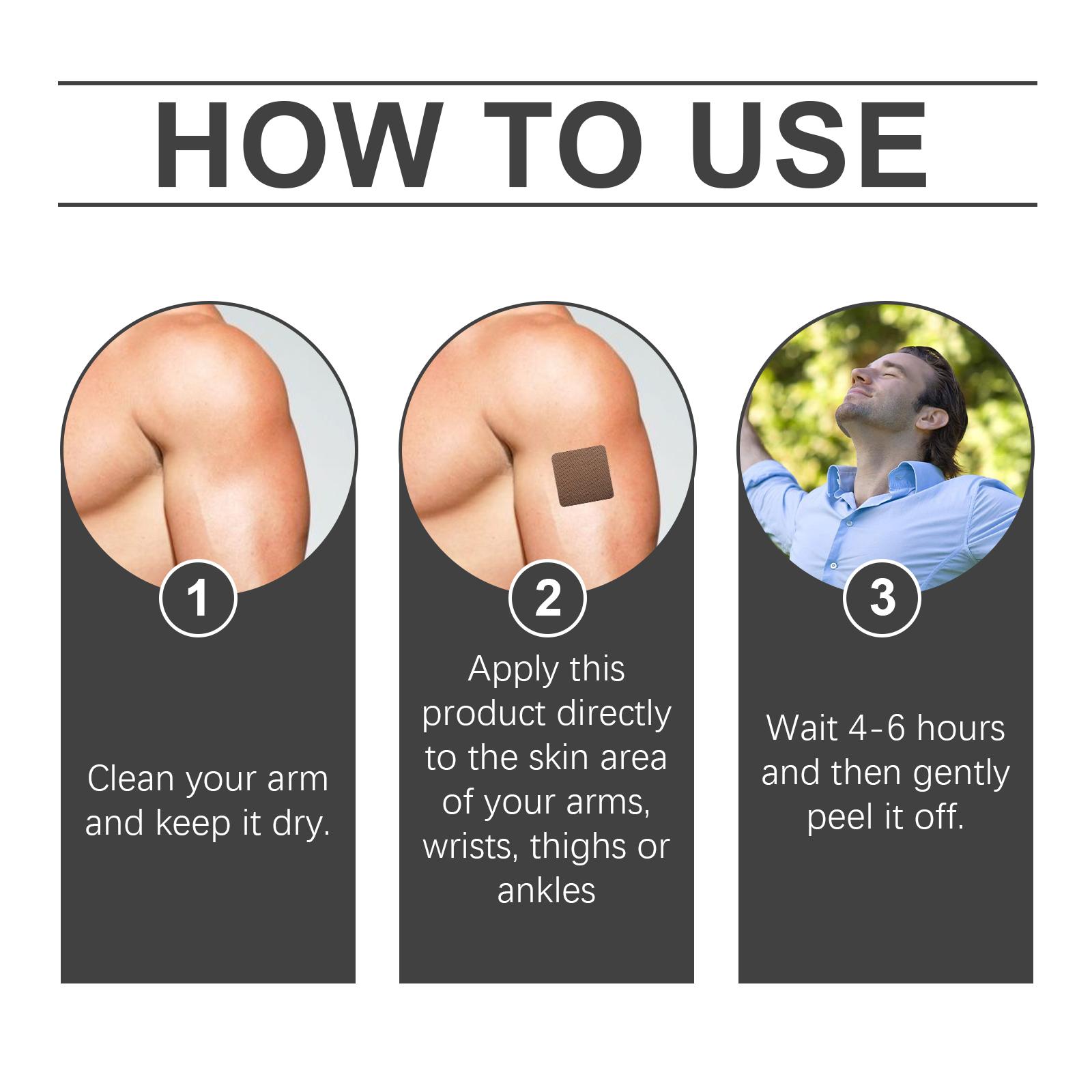 HOW TO USE

1

Clean your arm and keep it dry.

2

Apply this product directly to the skin area of your arms, wrists, thighs or ankles

3

Wait 4-6 hours and then gently peel it off.