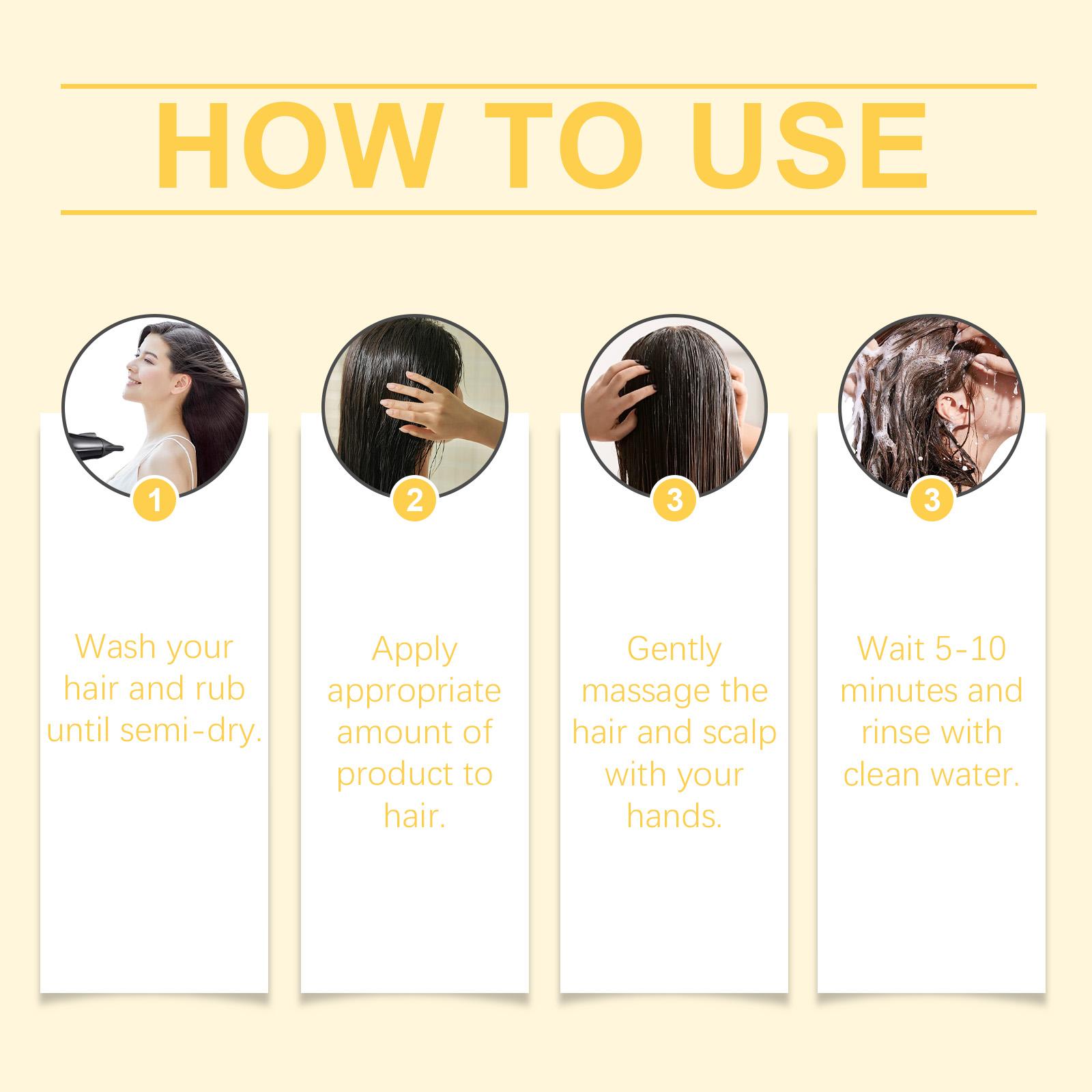 HOW TO USE

1

Wash your hair and rub until semi-dry.

2

Apply appropriate amount of product to hair.

3

Gently massage the hair and scalp with your hands.

3

Wait 5-10 minutes and rinse with clean water.