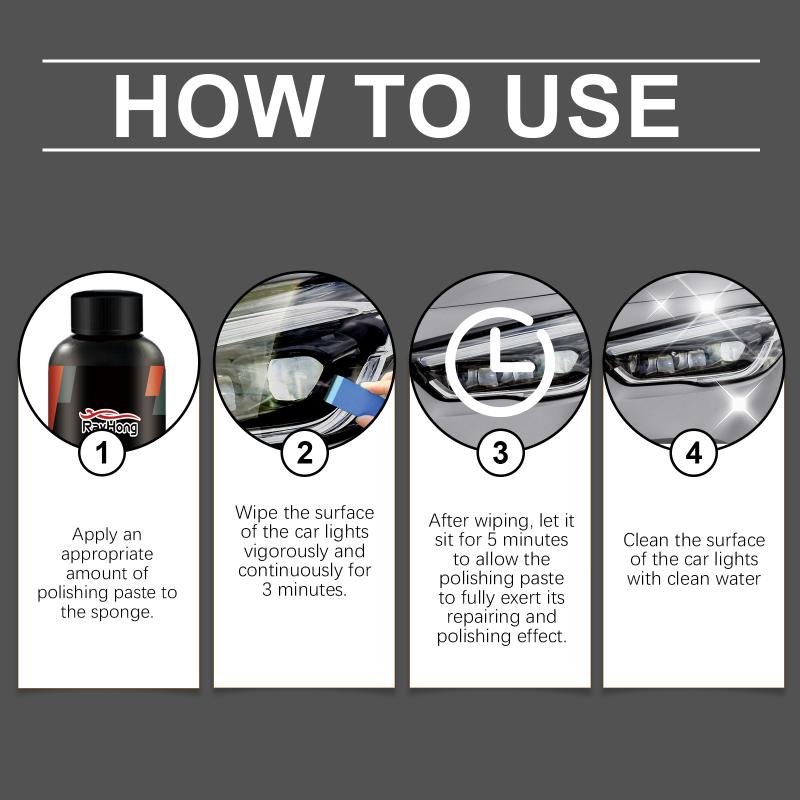 HOW TO USE

RayHong

1

Apply an appropriate amount of polishing paste to the sponge.

2

Wipe the surface of the car lights vigorously and continuously for 3 minutes.

3

After wiping, let it sit for 5 minutes to allow the polishing paste to fully exert its repairing and polishing effect.

4

Clean the surface of the car lights with clean water