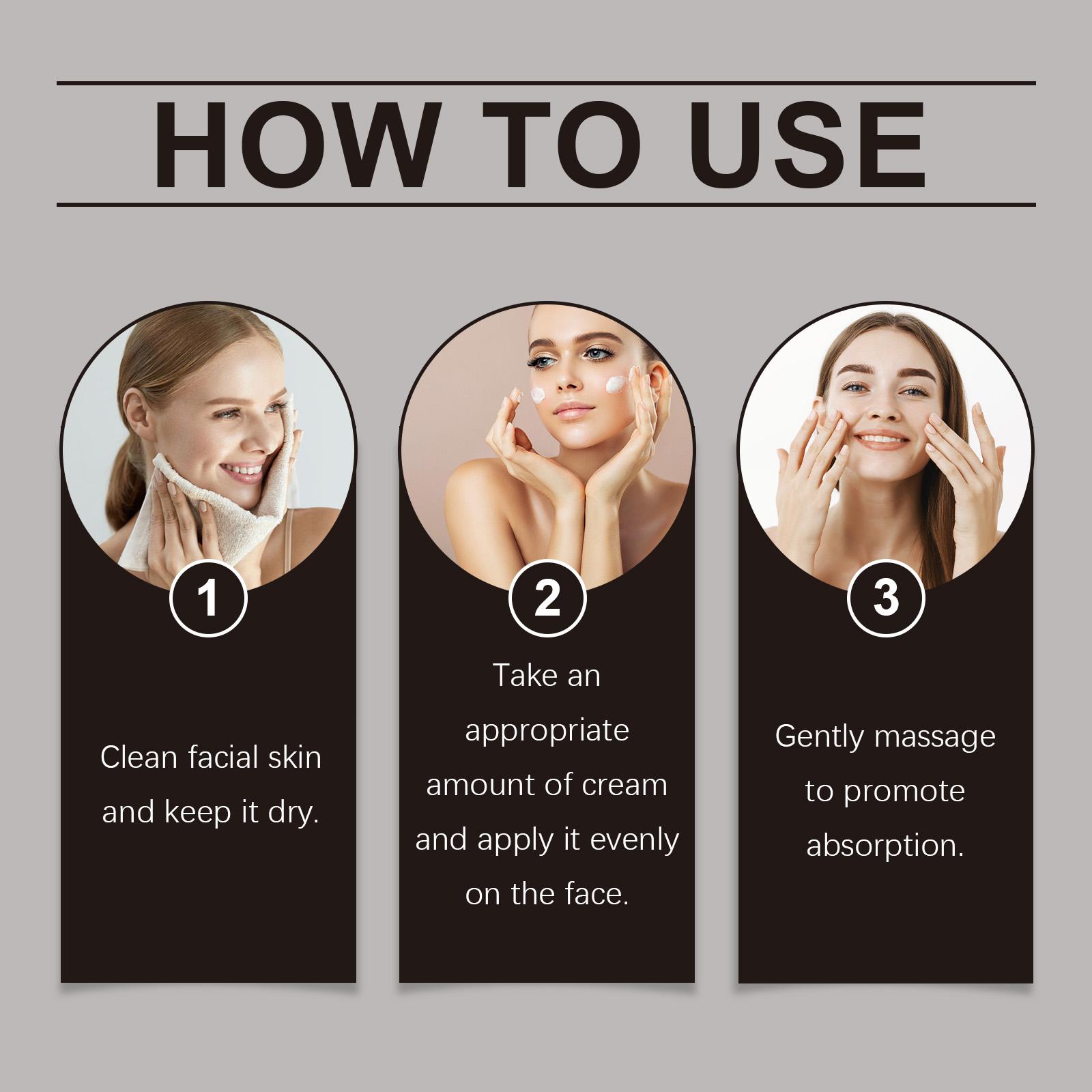 HOW TO USE

1

Clean facial skin and keep it dry.

2

Take an appropriate amount of cream and apply it evenly on the face.

3

Gently massage to promote absorption.