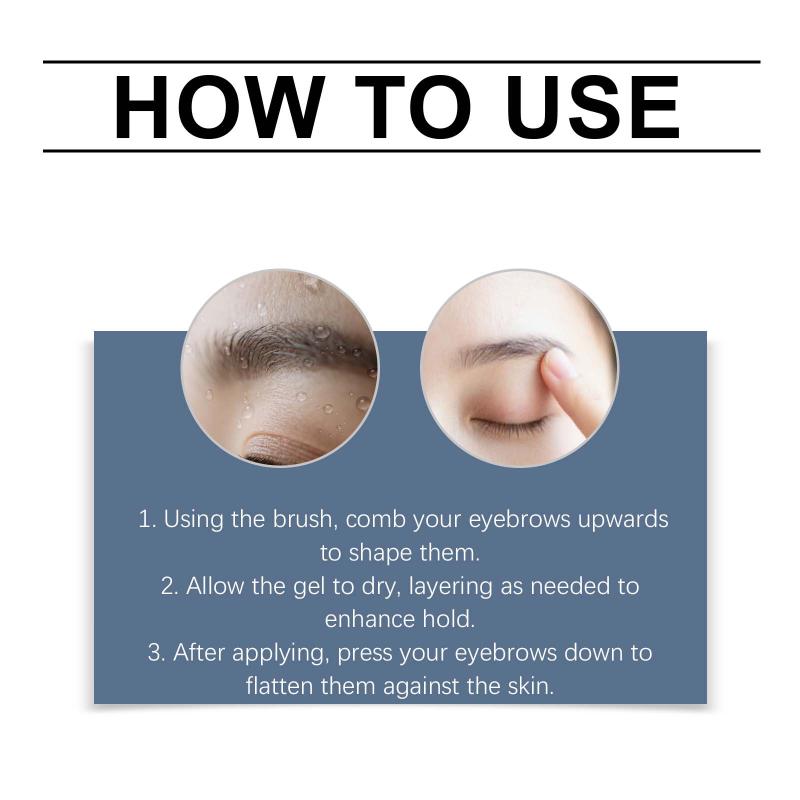 HOW TO USE

1. Using the brush, comb your eyebrows upwards to shape them.
2. Allow the gel to dry, layering as needed to enhance hold.
3. After applying, press your eyebrows down to flatten them against the skin.