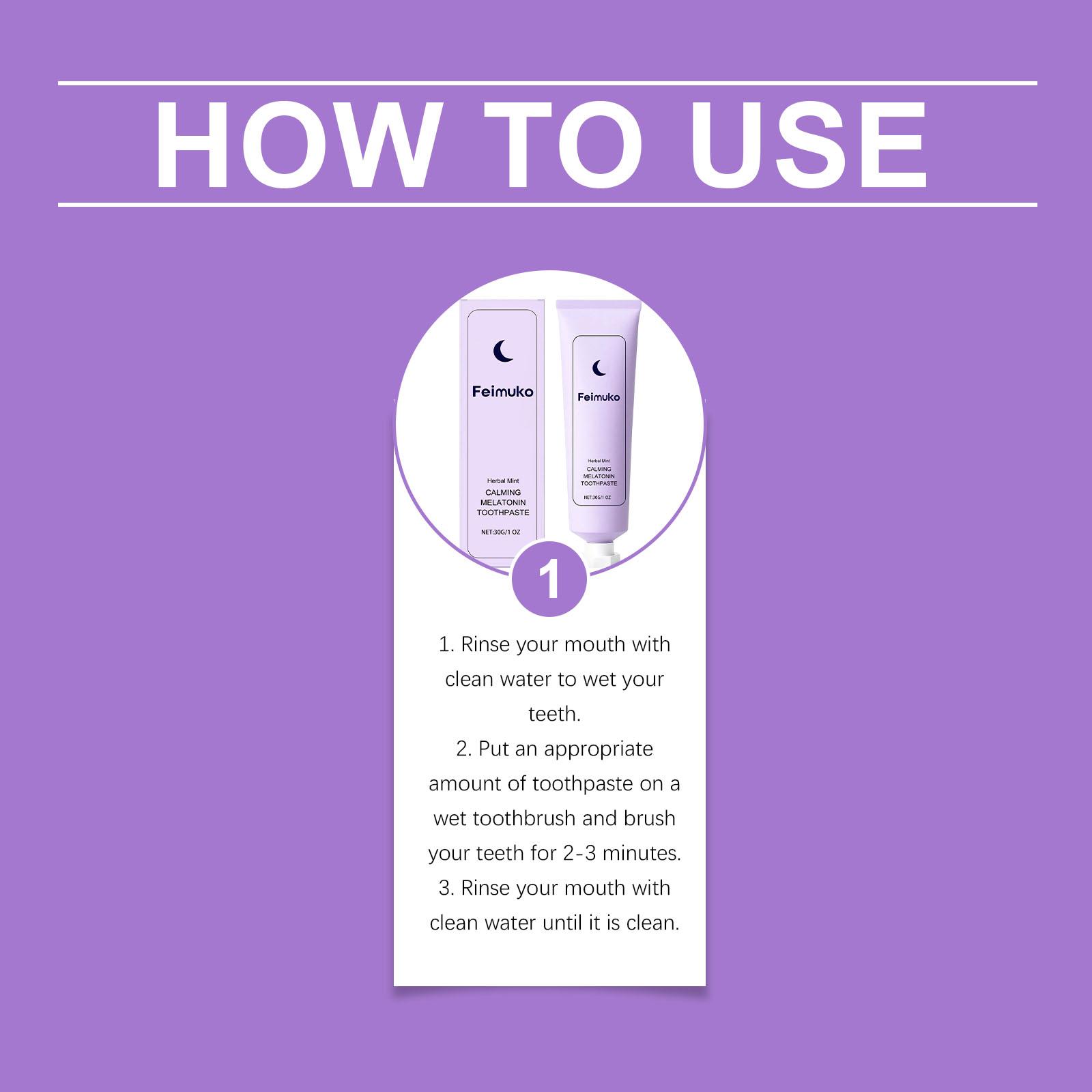 HOW TO USE

Feimuko

Herbal Mint
CALMING MELATONIN TOOTHPASTE

NET:30G/1 OZ

Feimuko

Herbal Mint
CALMING MELATONIN TOOTHPASTE

NET:30G/1 OZ

1

1. Rinse your mouth with clean water to wet your teeth.
2. Put an appropriate amount of toothpaste on a wet toothbrush and brush your teeth for 2-3 minutes.
3. Rinse your mouth with clean water until it is clean.